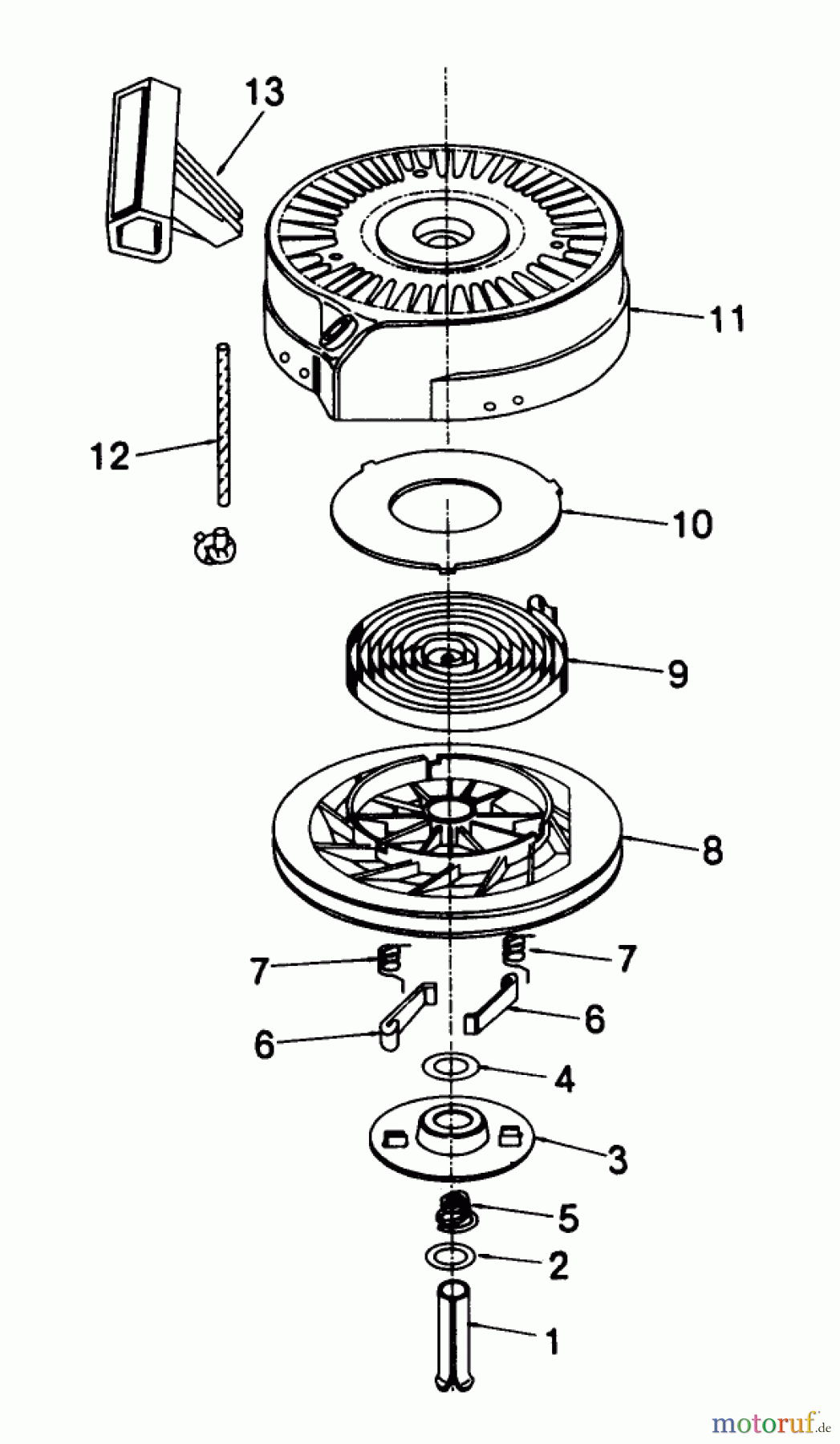 13
11
12
10
9
8
7
7
6
6
4
3
5
2
1
motoruf.de