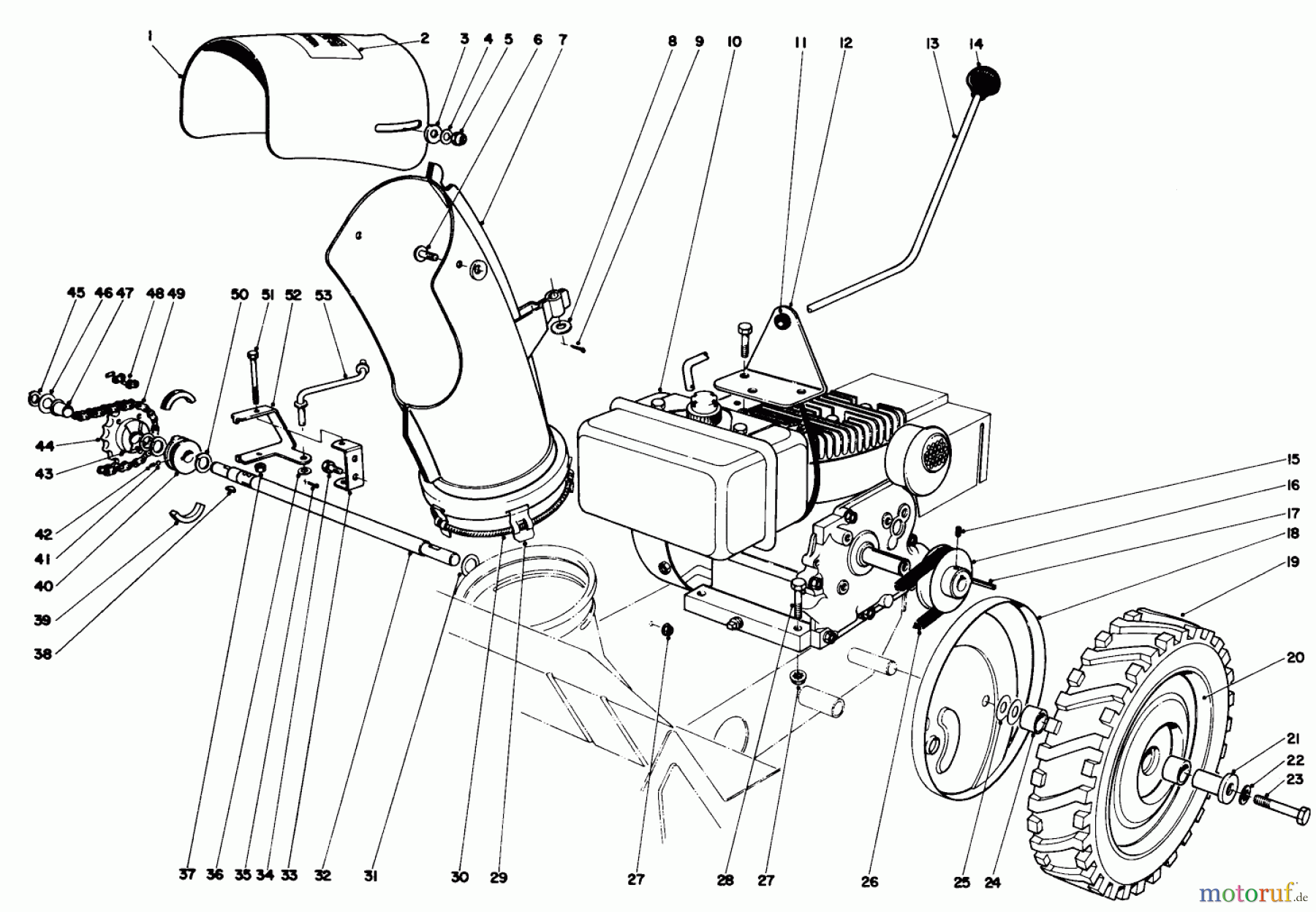 1 2 3 4 5 6 7 8 9 10 11 12 13 14

45 46 47 48 49 50 51 52 53

44
43
42
41
40
39
38

15
16
17
18
19
20
21
22
23

37 36 35 34 33 32 31 30 29 27 28 27 26 25 24

motoruf.de