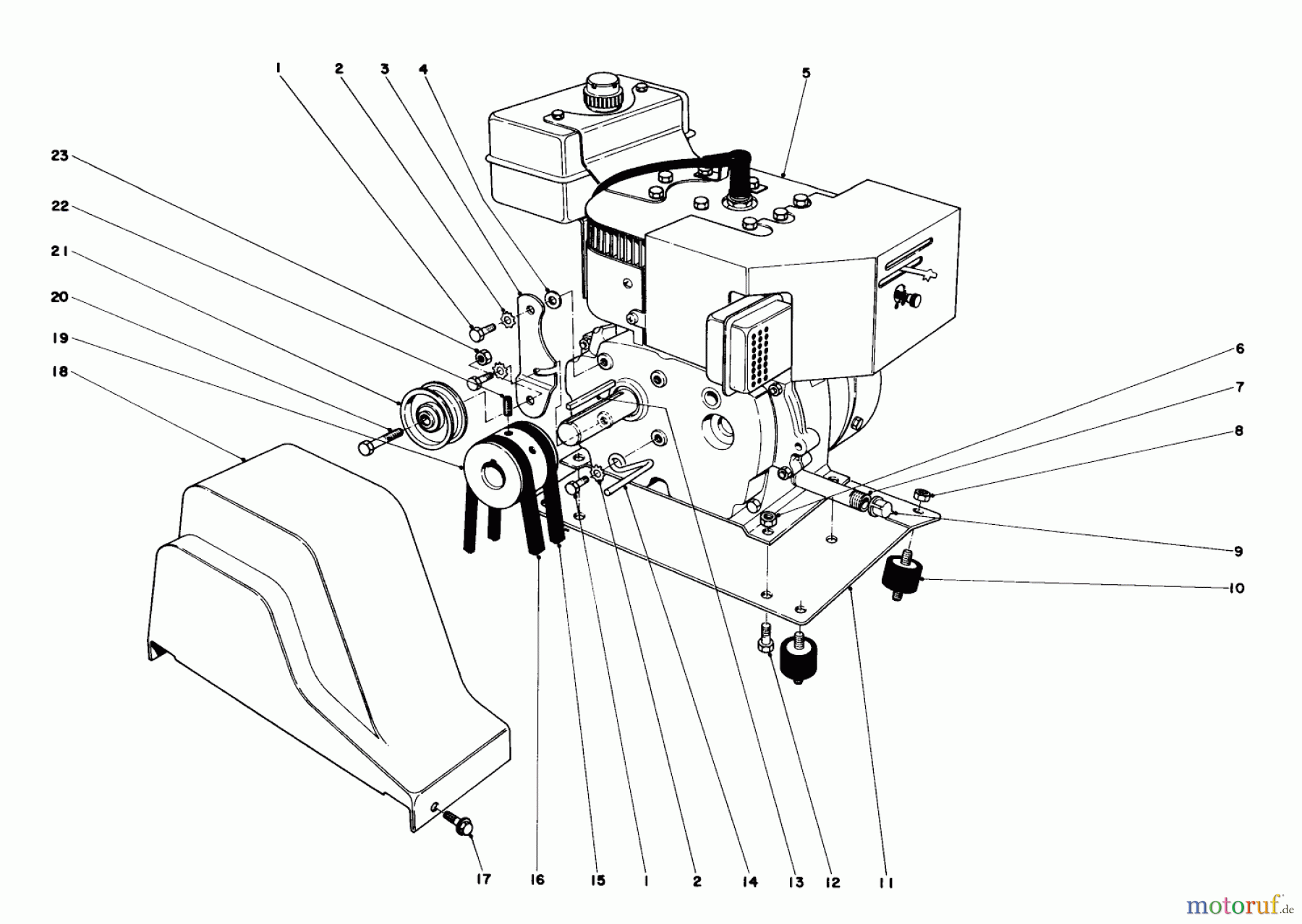 1
2
3
4
5
23
22
21
20
19
18
6
7
8
9
10
17
16
15
1
2
14
13
12
11
motoruf.de