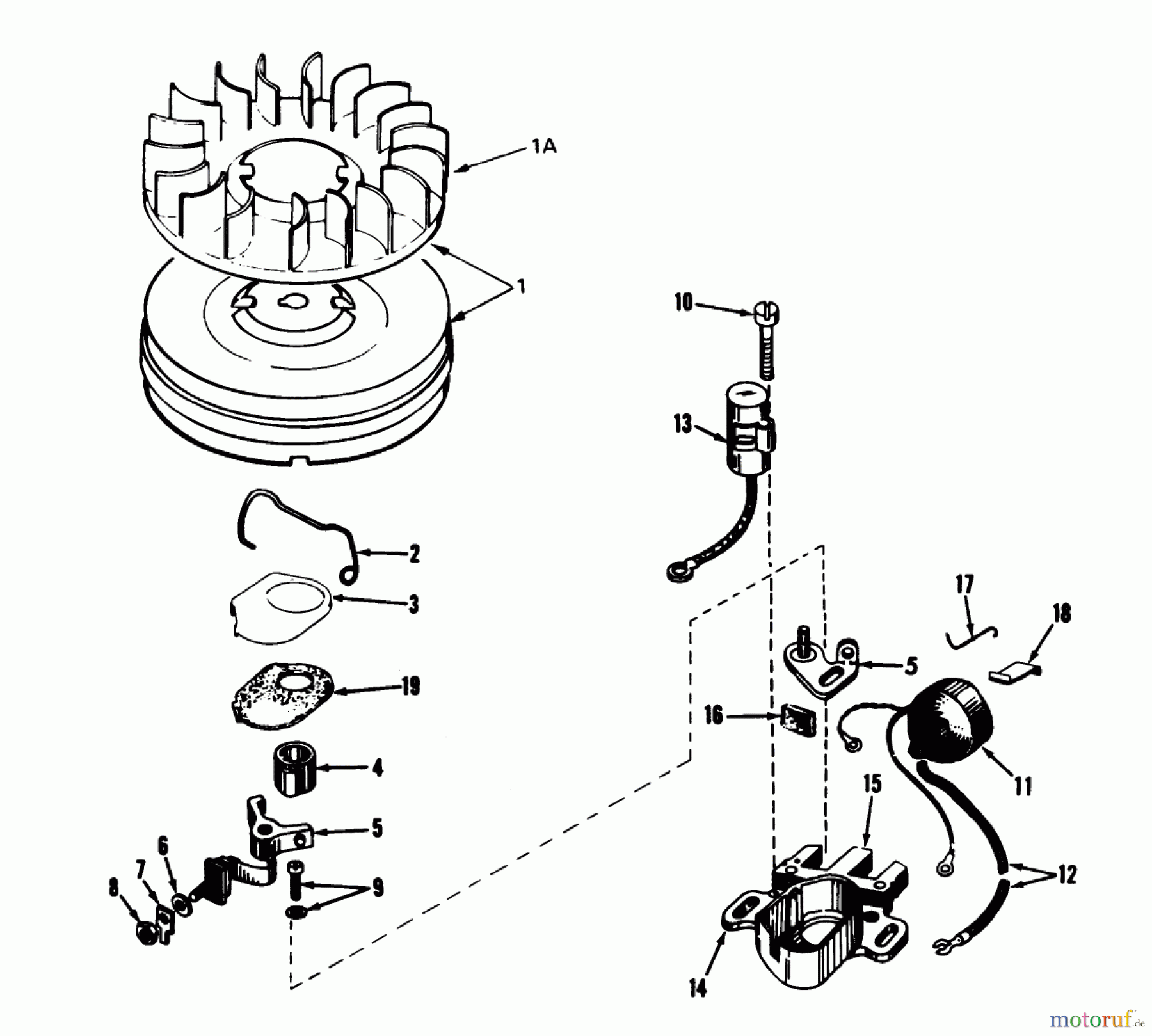 1A
1
10
13
2
3
17
18
5
19
16
4
11
15
5
6
7
8
9
12
14
motoruf.de