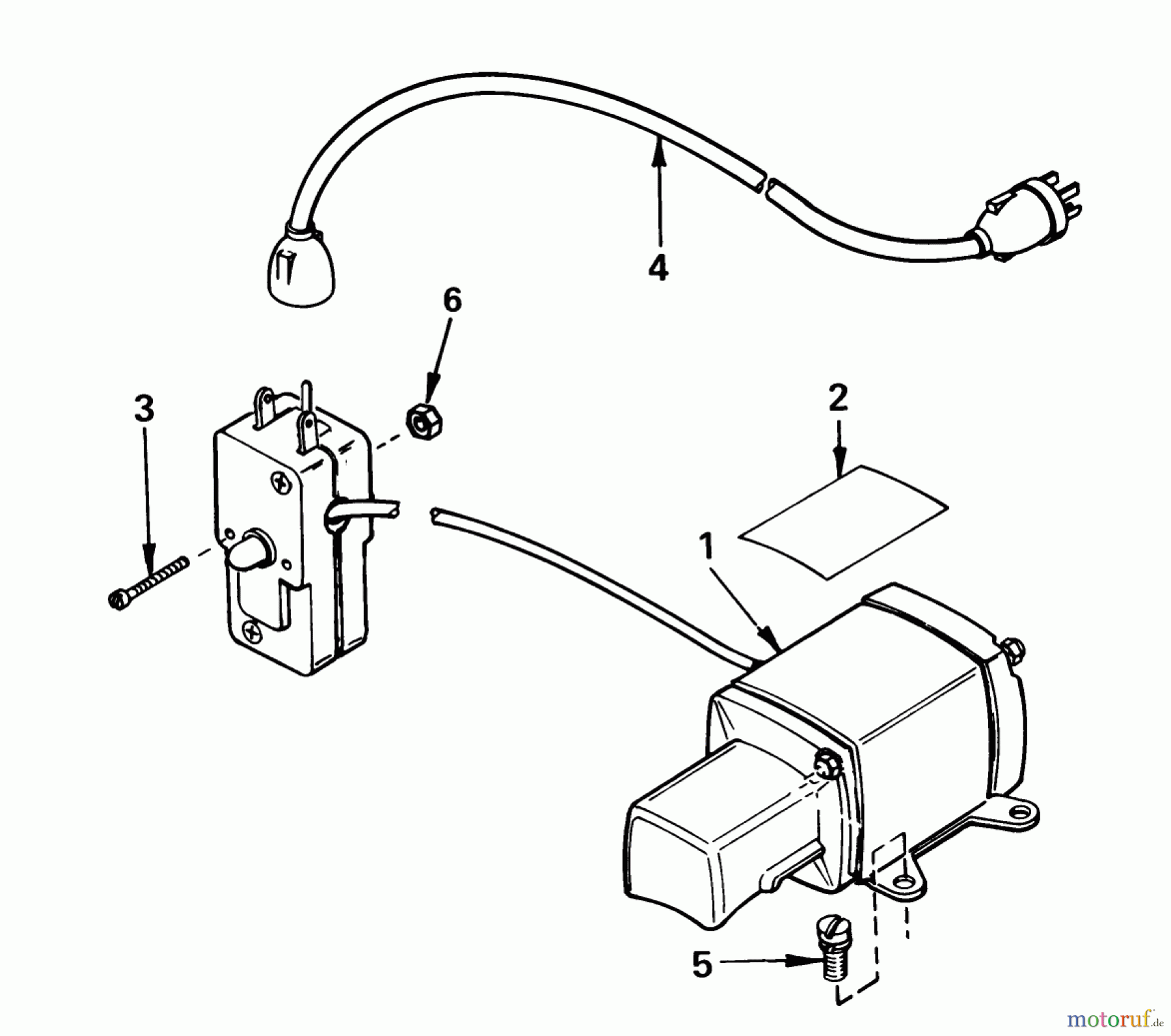 4

6

3

2

1

5

motoruf.de