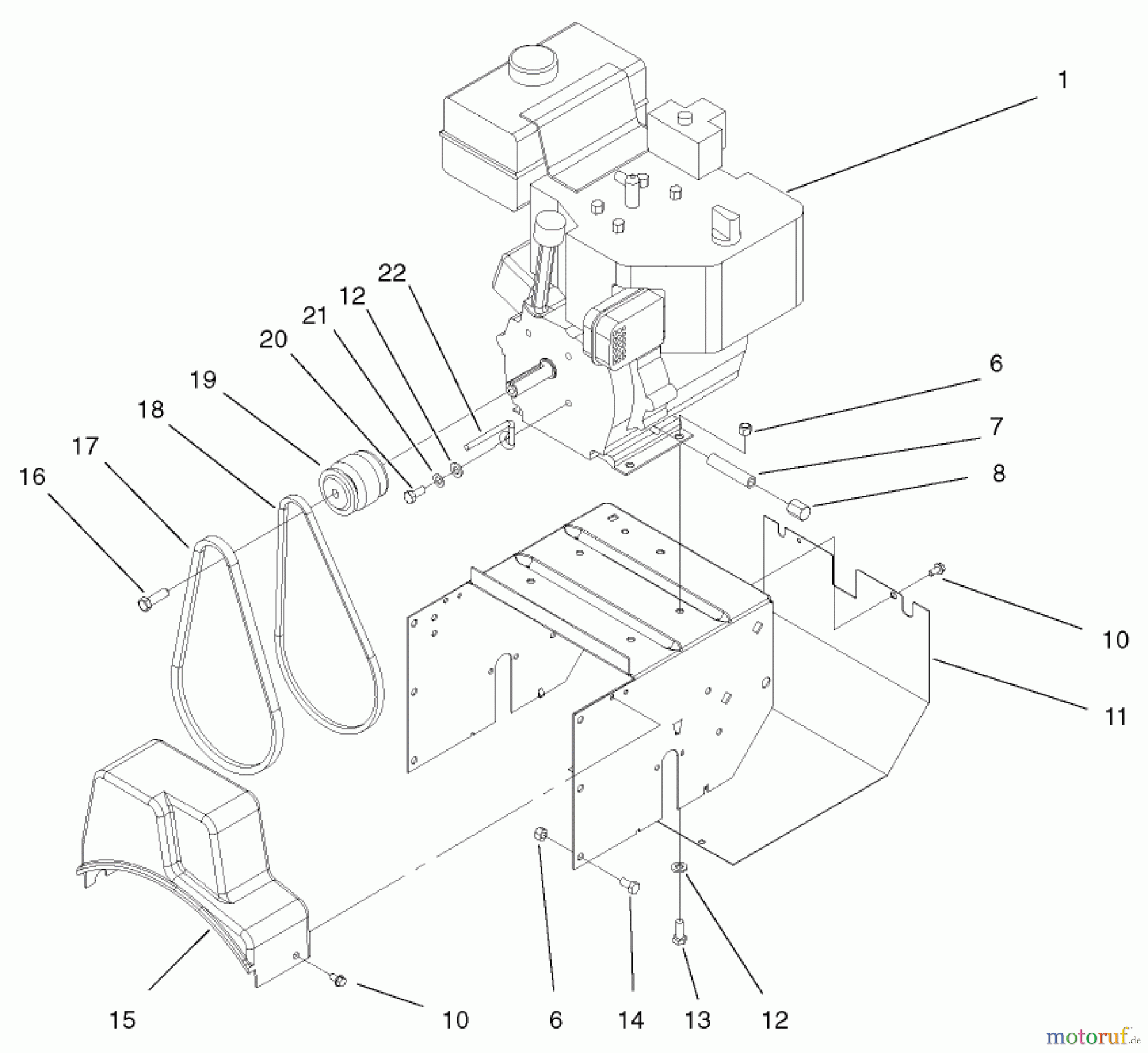 1
22
12
21
20
19
18
17
16
6
7
8
10
11
15
10
6
14
13
12
motoruf.de