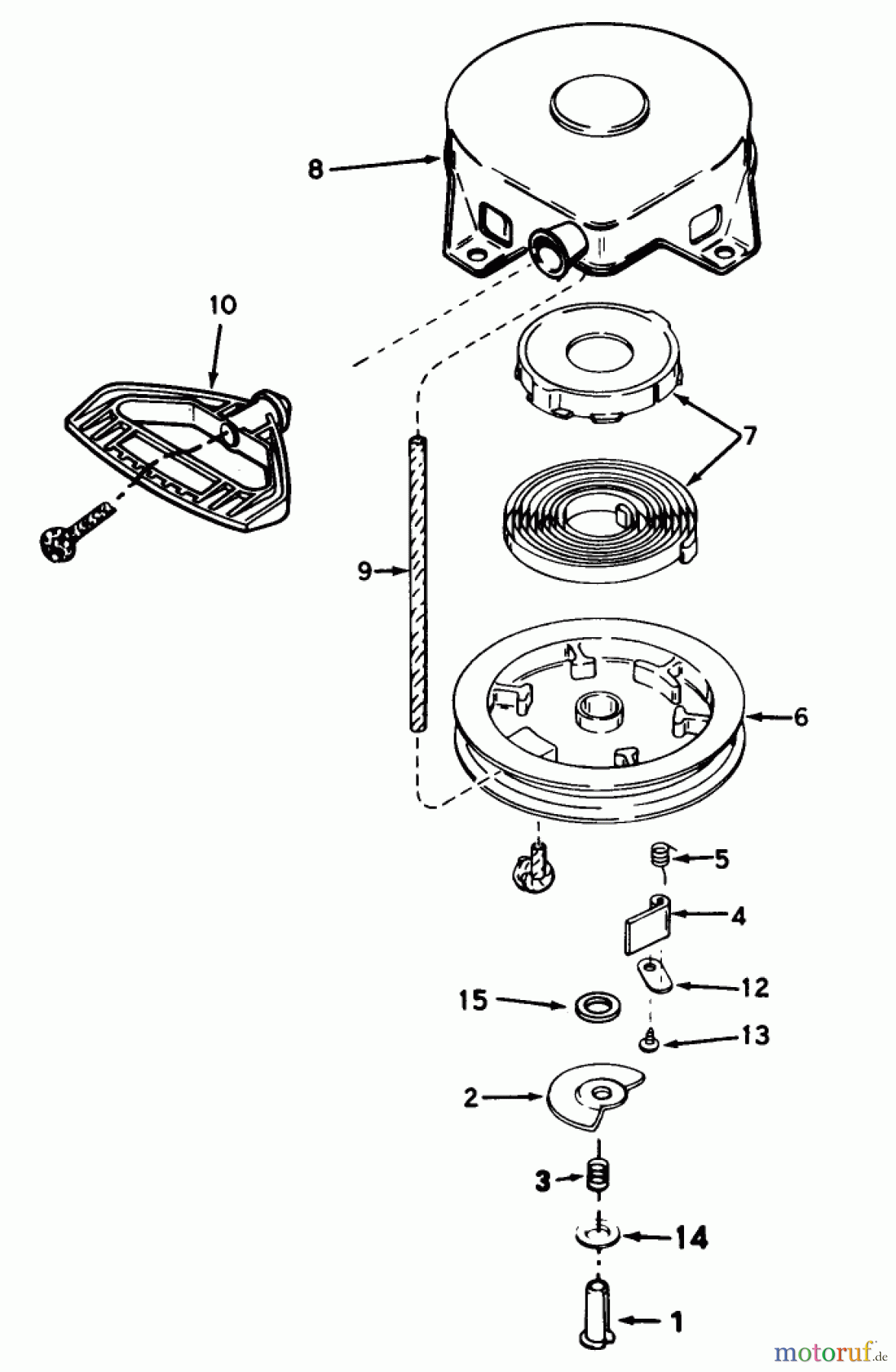 8
10
7
9
6
5
4
12
15
13
2
3
14
1
motoruf.de