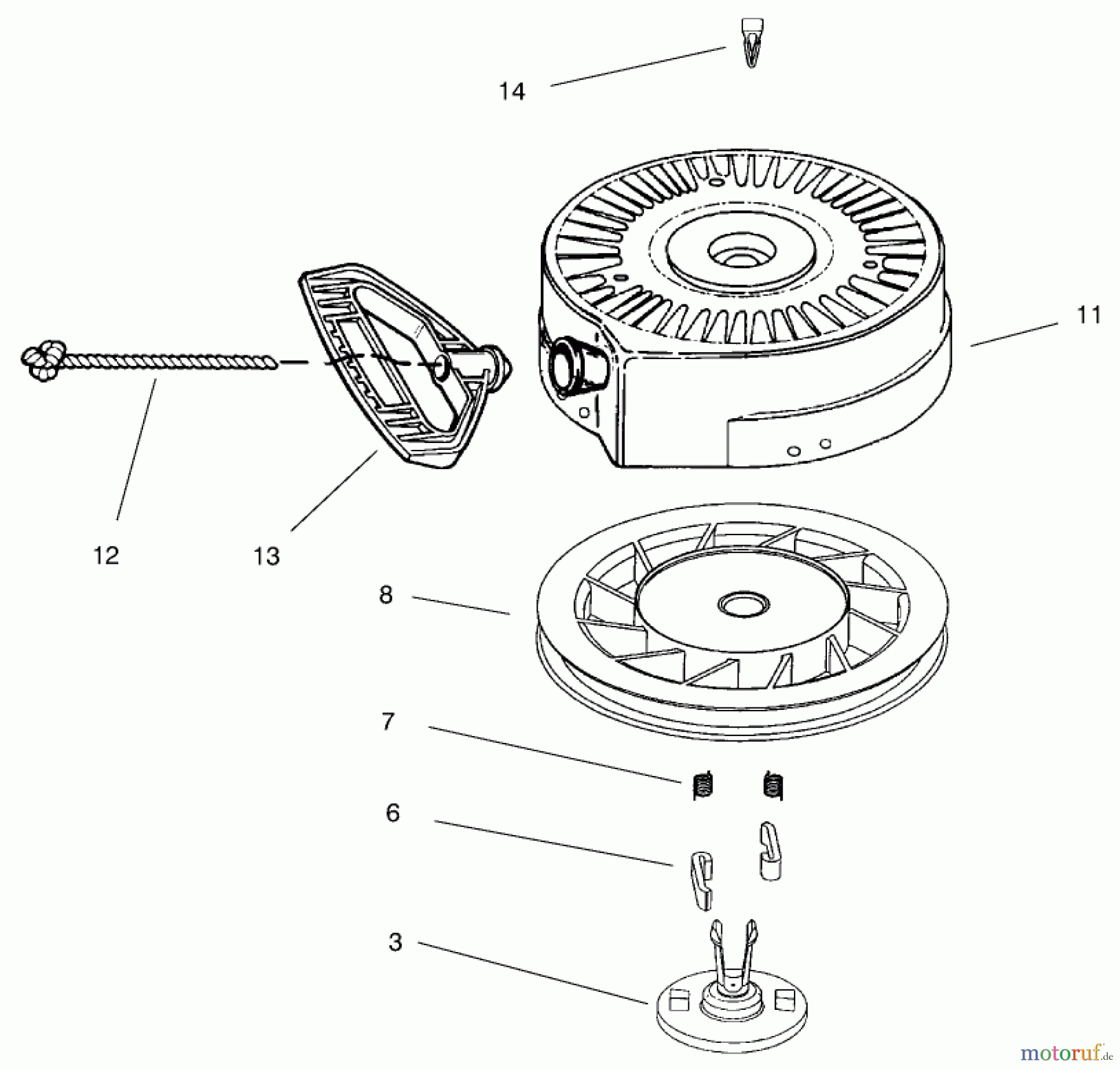 14

11

12

13

8

7

6

3

motoruf.de