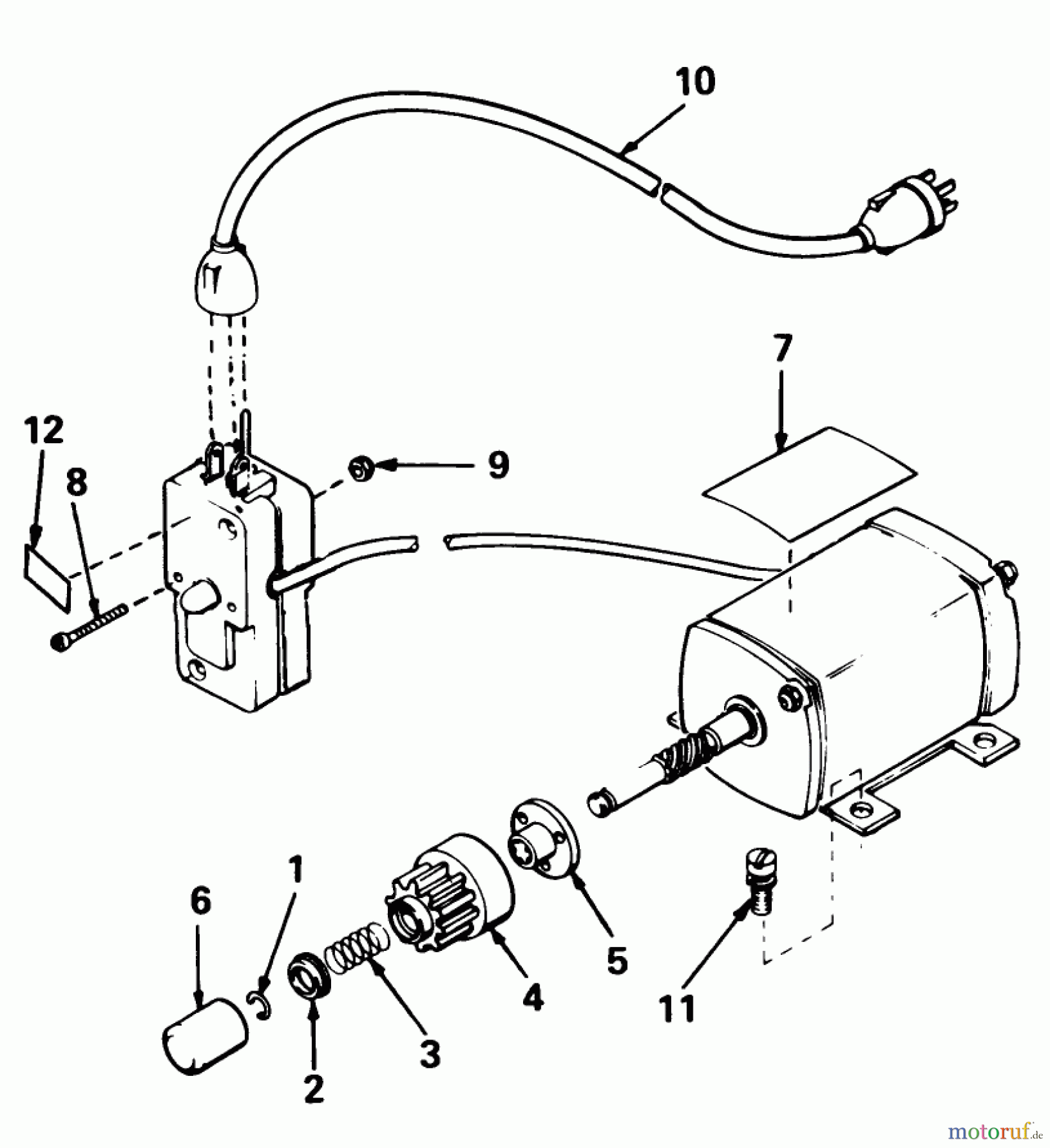 10

7

12

8

9

1

6

5

4

3

2

11

motoruf.de