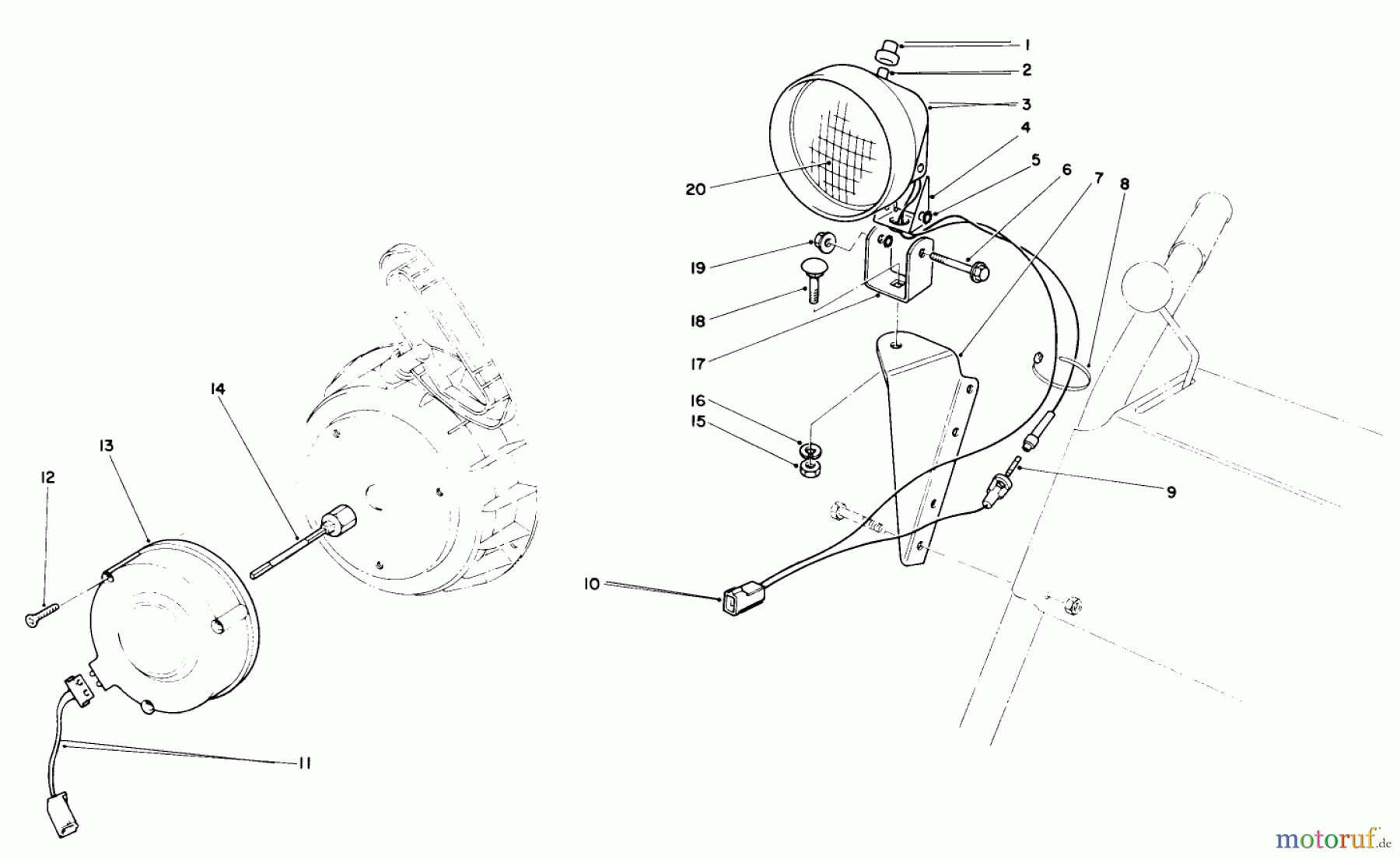 1
2
3
4
5
6
7
8
20
19
18
17
16
15
9
10
14
13
12
11
motoruf.de