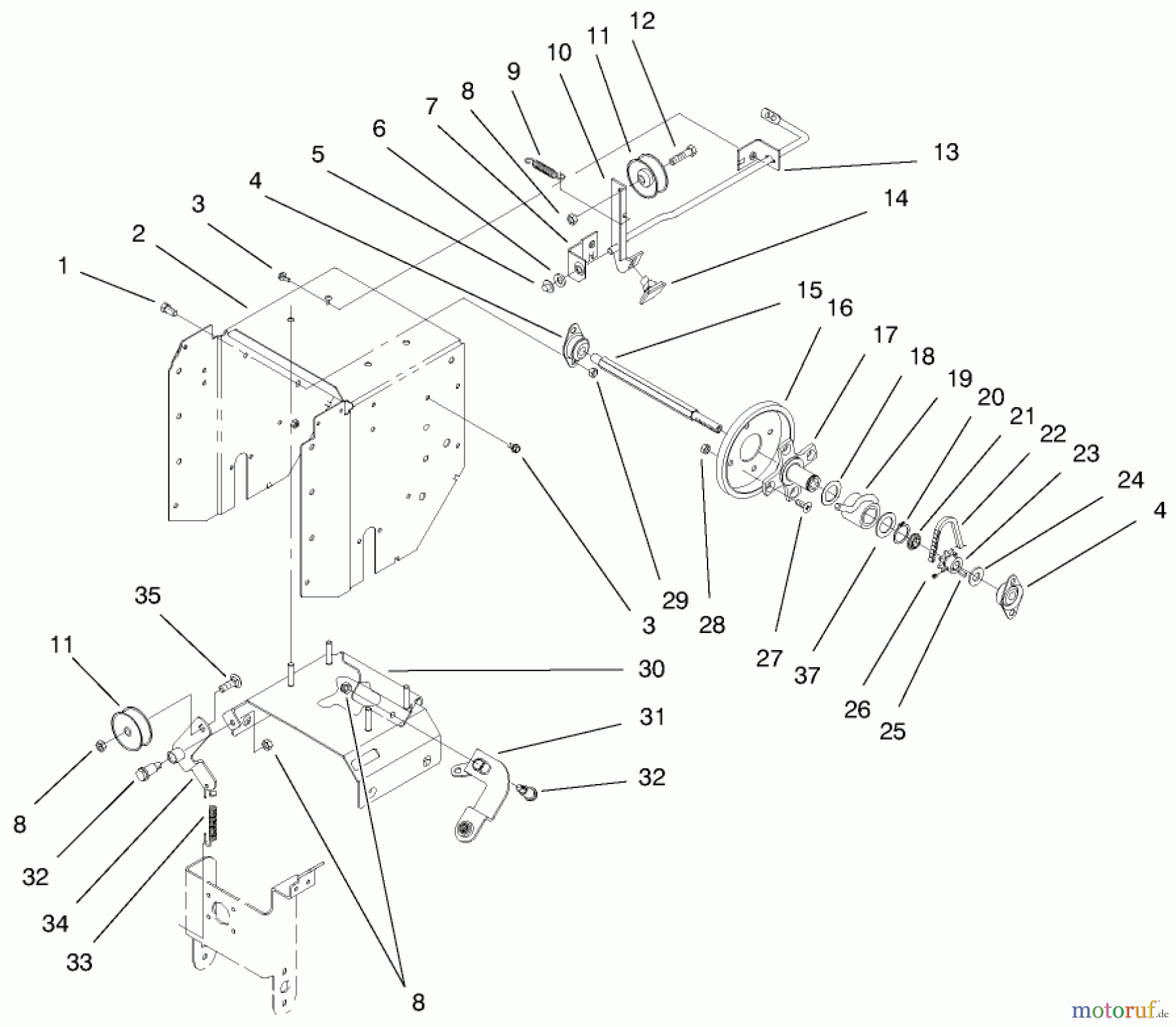 12
11
10
9
8
7
6
5
4
3
2
1
13
14
15
16
17
18
19
20
21
22
23
24
4
3
29
28
27
37
26
25
35
11
30
31
32
8
32
34
33
8
motoruf.de