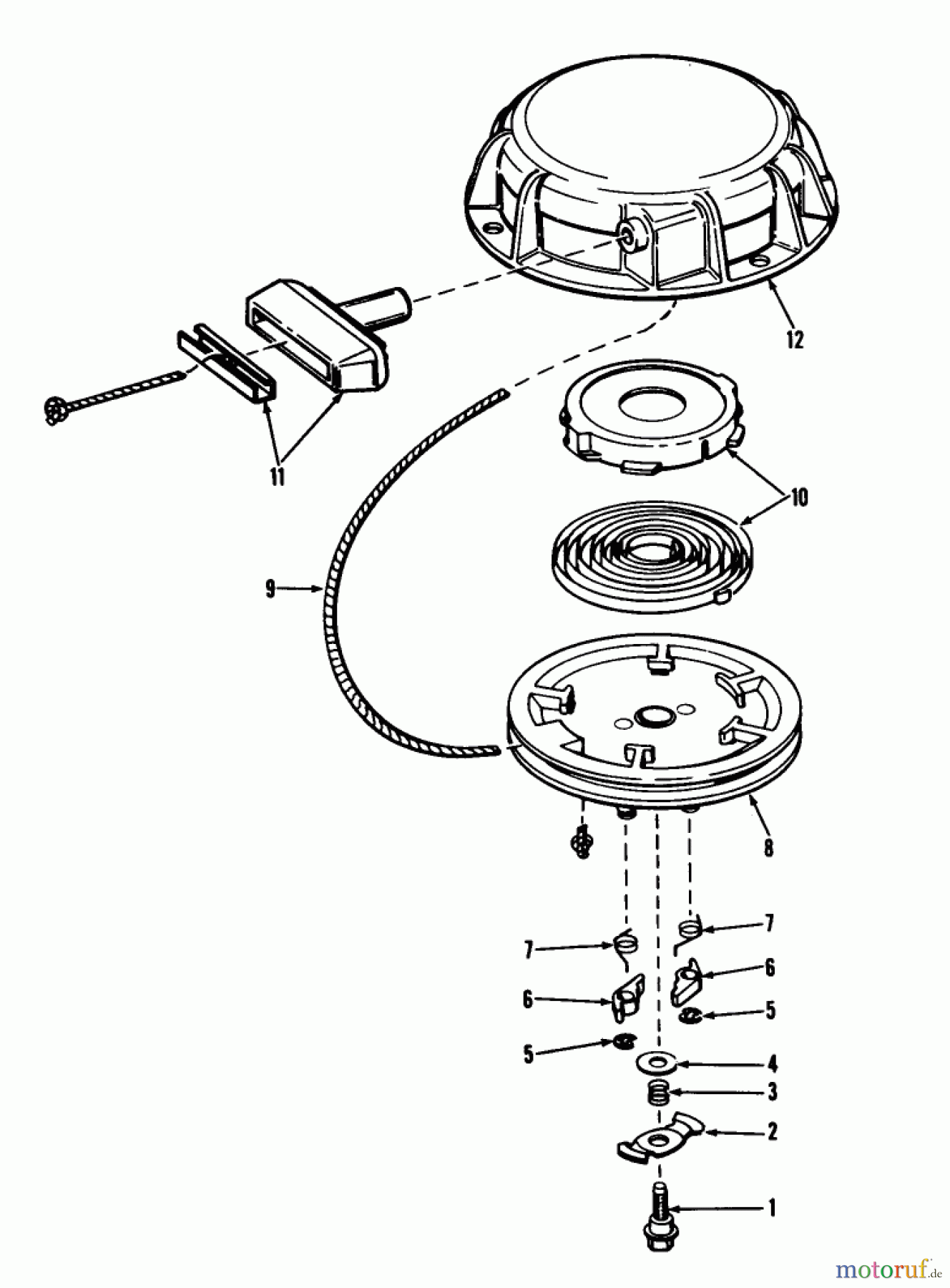 12

11

10

9

8

7

7

6

6

5

5

4

3

2

1

motoruf.de