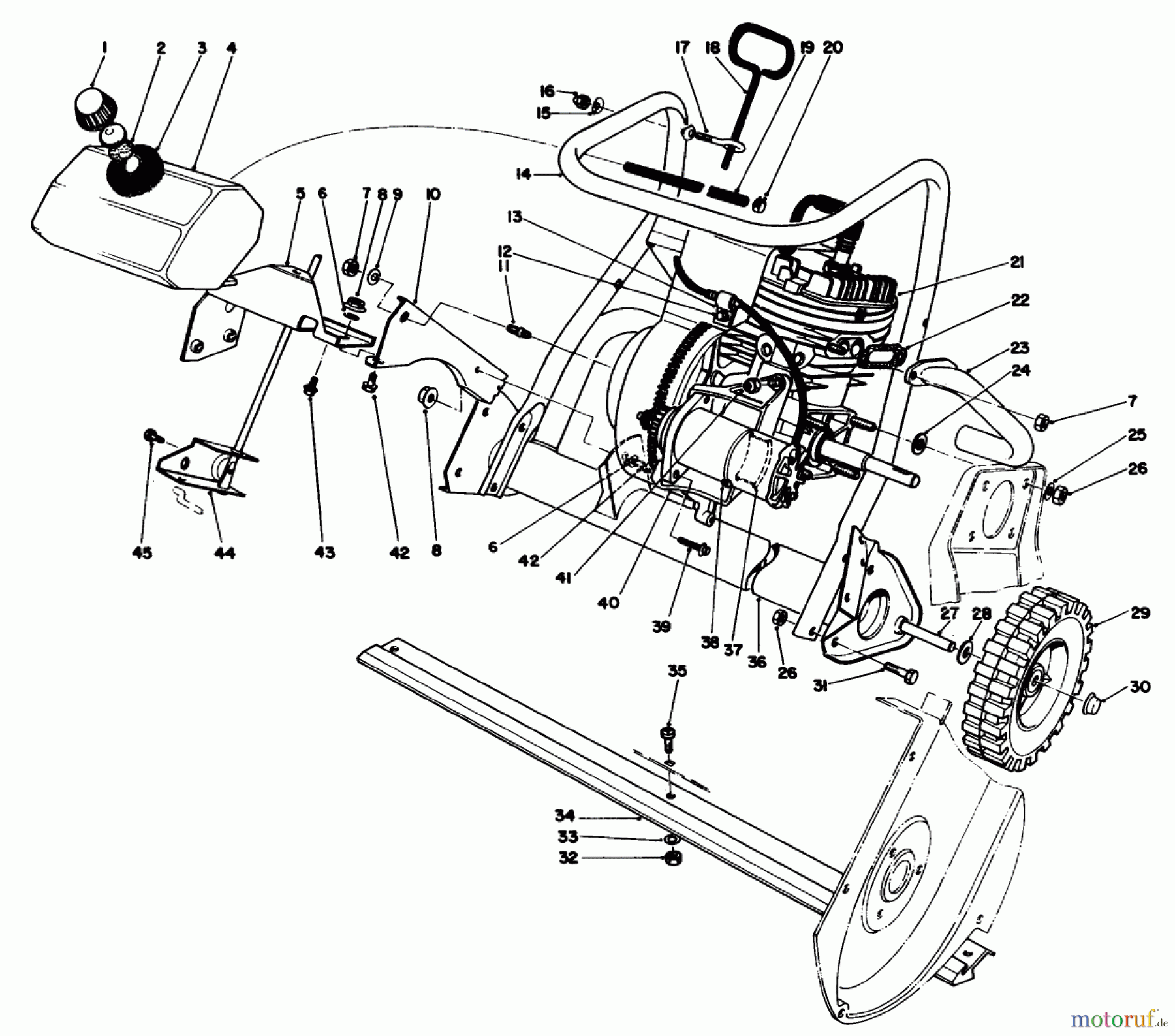 1 2 3 4

17 18 19 20

16

15

14

5 6 7 8 9 10

13

12

11

21

22

23

24

7

25

26

45 44 43 42 8 6 42 41 40 39 38 37 36 26

27 28 29

31

30

35

34

33

32

motoruf.de