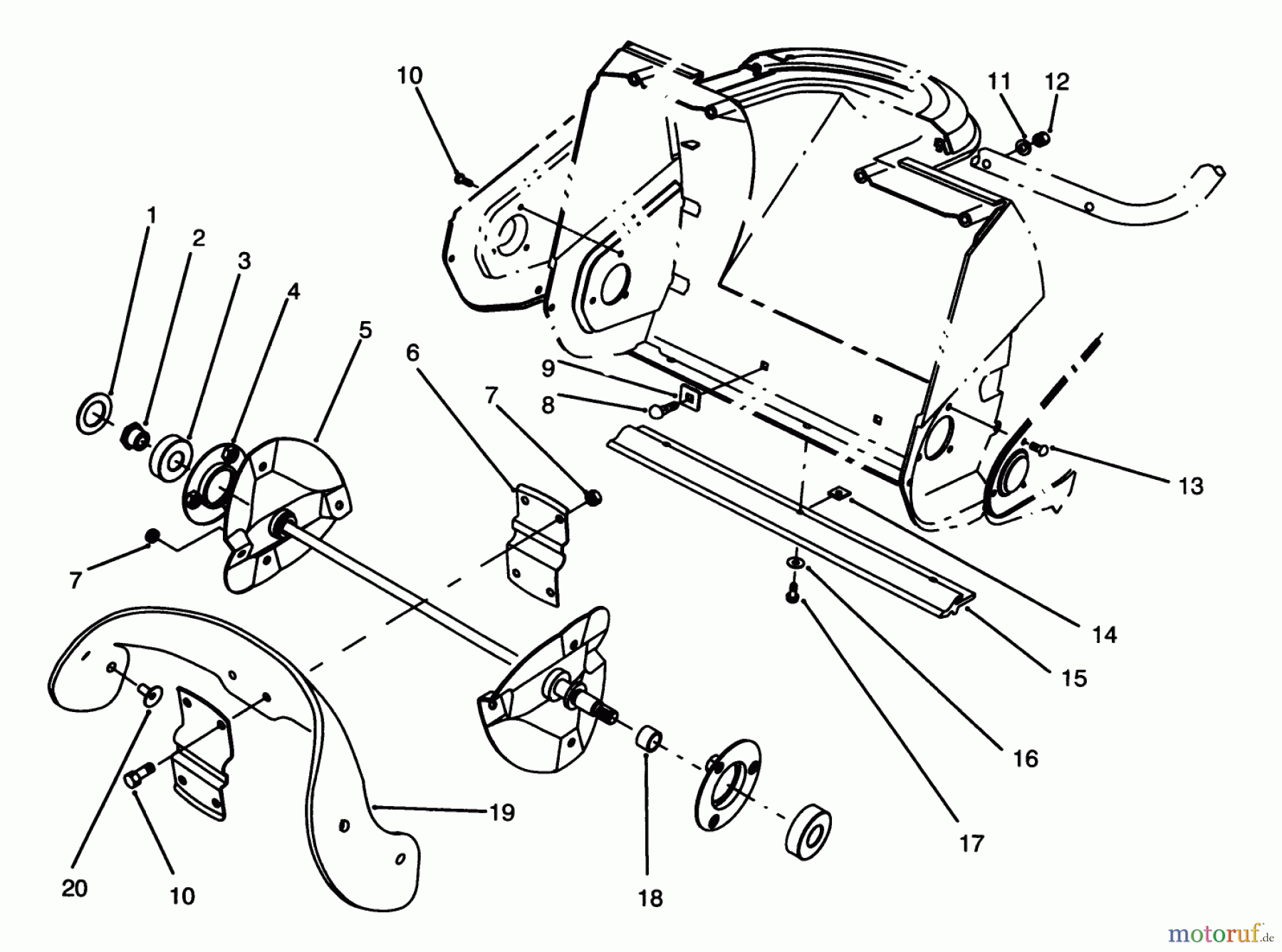 10
11
12
1
2
3
4
5
6
7
9
8
13
7
14
15
16
17
19
20
10
18
motoruf.de