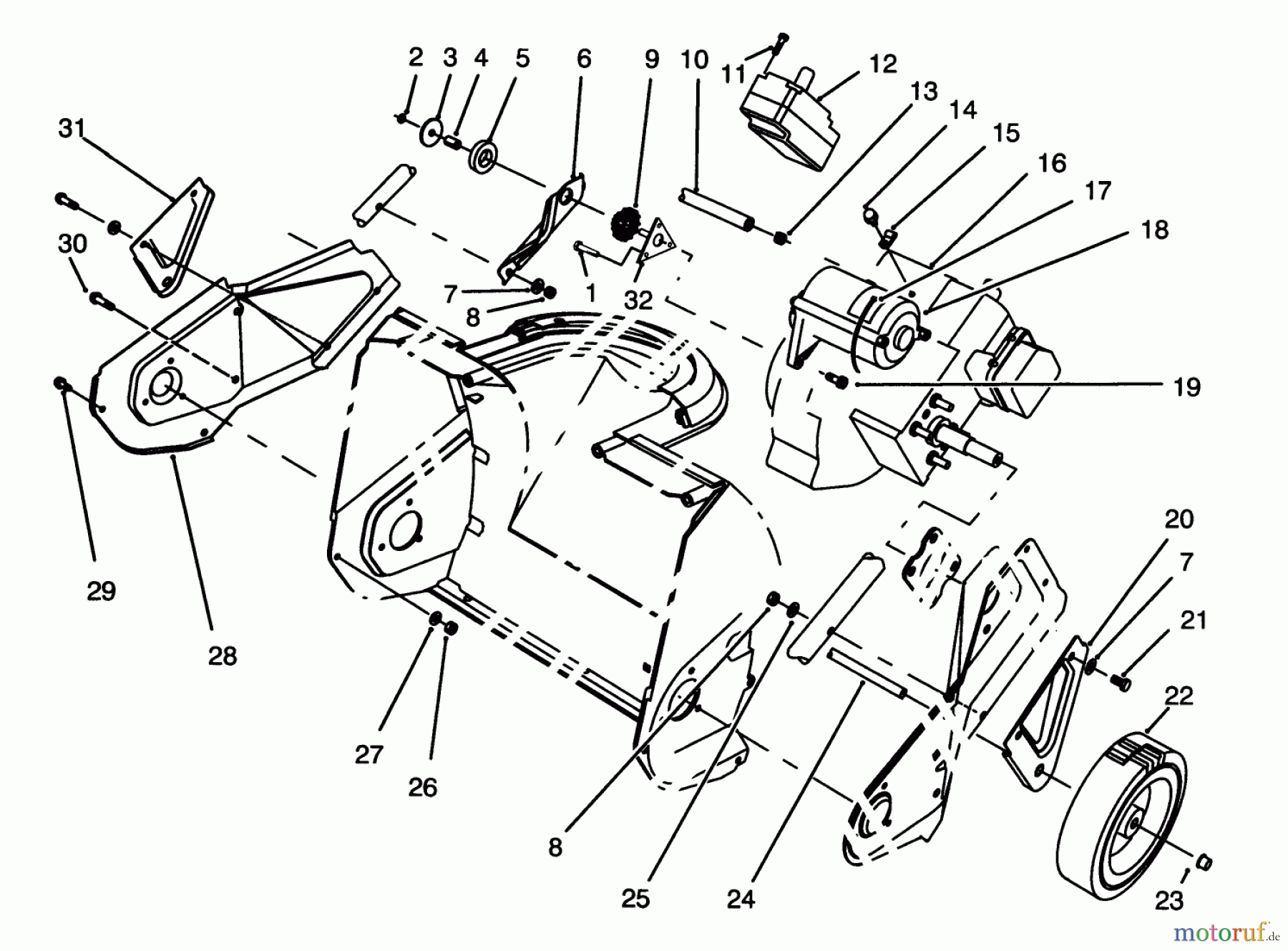 2 3 4 5 6 9 10 11 12 13 14 15 16 17 18

31

30

7 8 1 32

19

29 28

20 7 21 22

27 26

8 25 24 23

motoruf.de