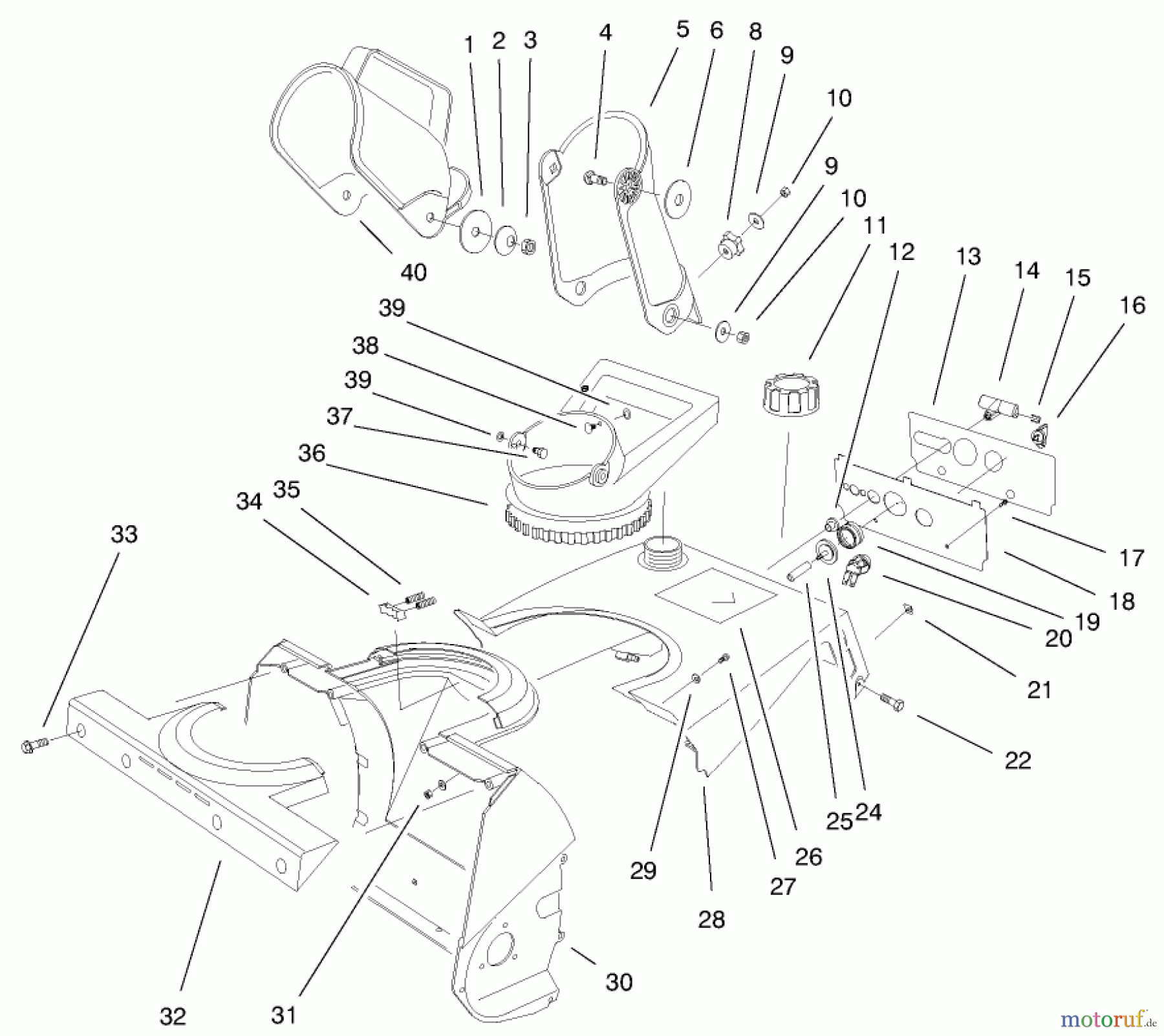 1 2 3 4 5 6 8 9 10 9 10 11 12 13 14 15 16

40

39 38 39 37 36 35 34

33

17 18 19 20 21 22

24 25 26 27 28 29

30 31 32

motoruf.de