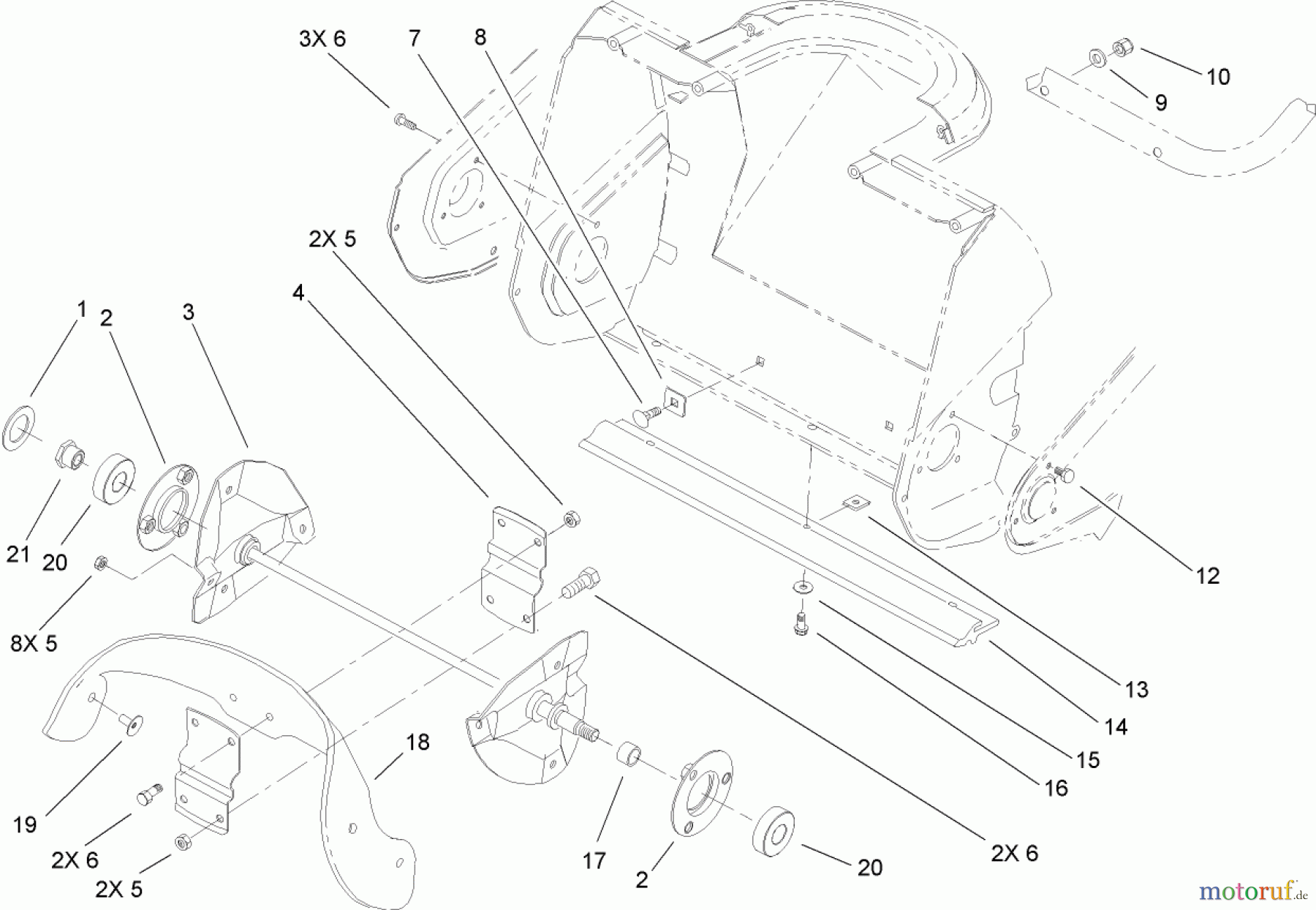 3X 6
7
8
10
9
2X 5
4
1
2
3
21
20
8X 5
12
13
14
15
16
18
19
2X 6
2X 5
17
2
20
2X 6
motoruf.de