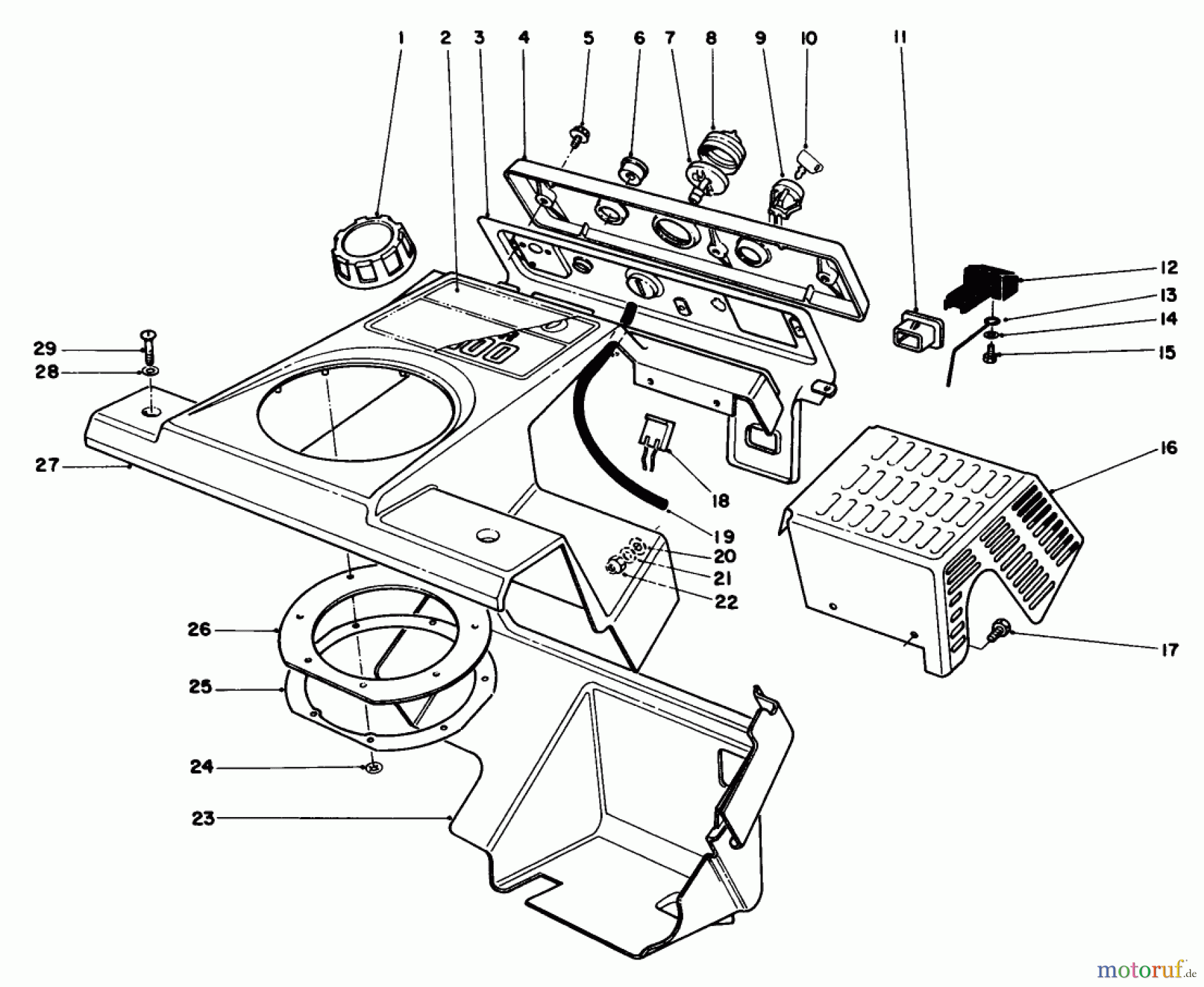 1
2
3
4
5
6
7
8
9
10
11
12
13
14
15
16
17
18
19
20
21
22
23
24
25
26
27
28
29
motoruf.de