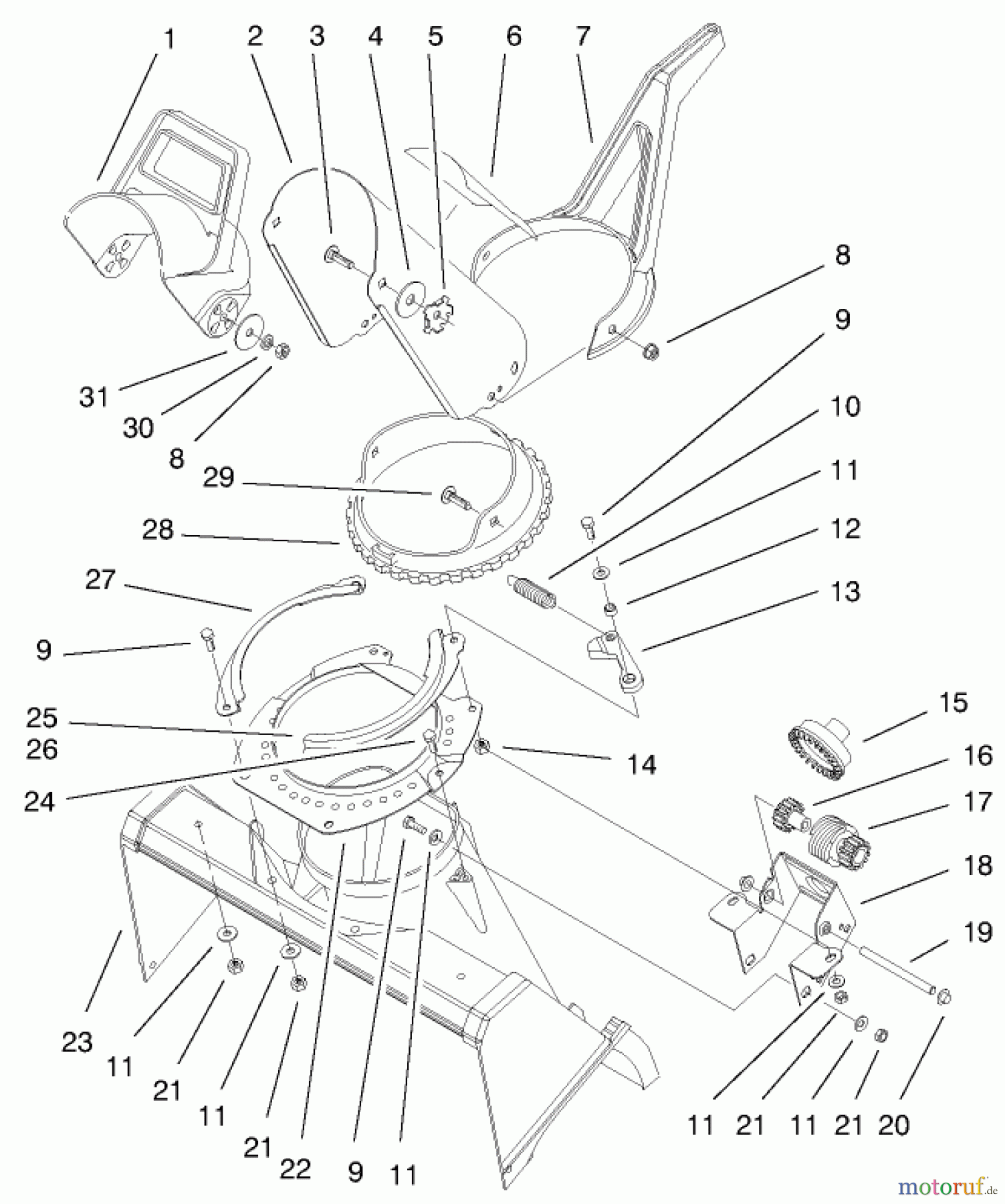 1 2 3 4 5 6 7

8

9

10

11

12

13

31

30

8

29

28

27

9

25
26

24

14

15

16

17

18

19

23

11

21

11

21

22

9

11

11 21 11 21 20

motoruf.de