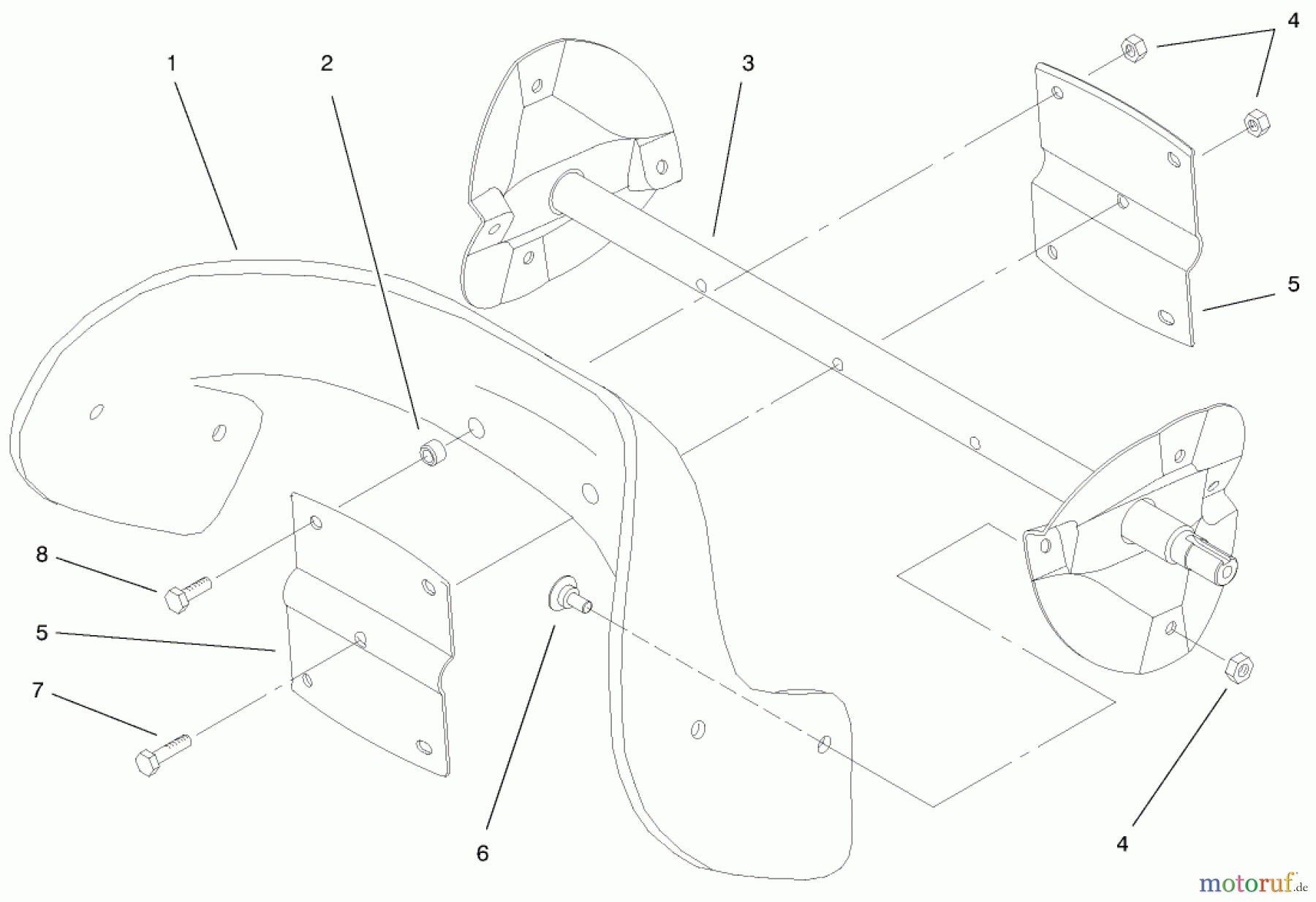 1
2
3
4
5
8
5
7
6
4
motoruf.de