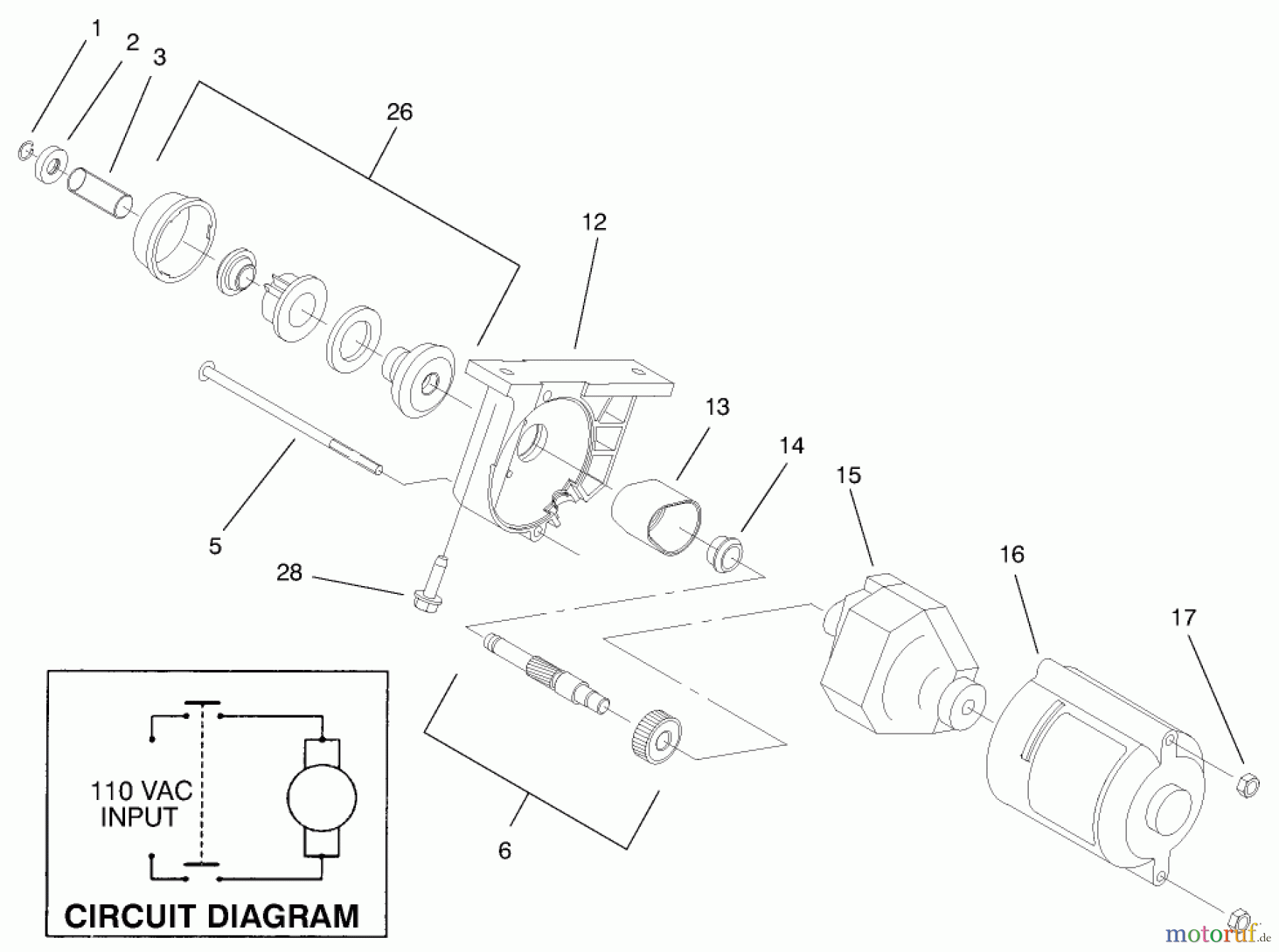 1
2
3
26
12
13
14
15
16
17
5
28
6

110 VAC
INPUT

CIRCUIT DIAGRAM

motoruf.de