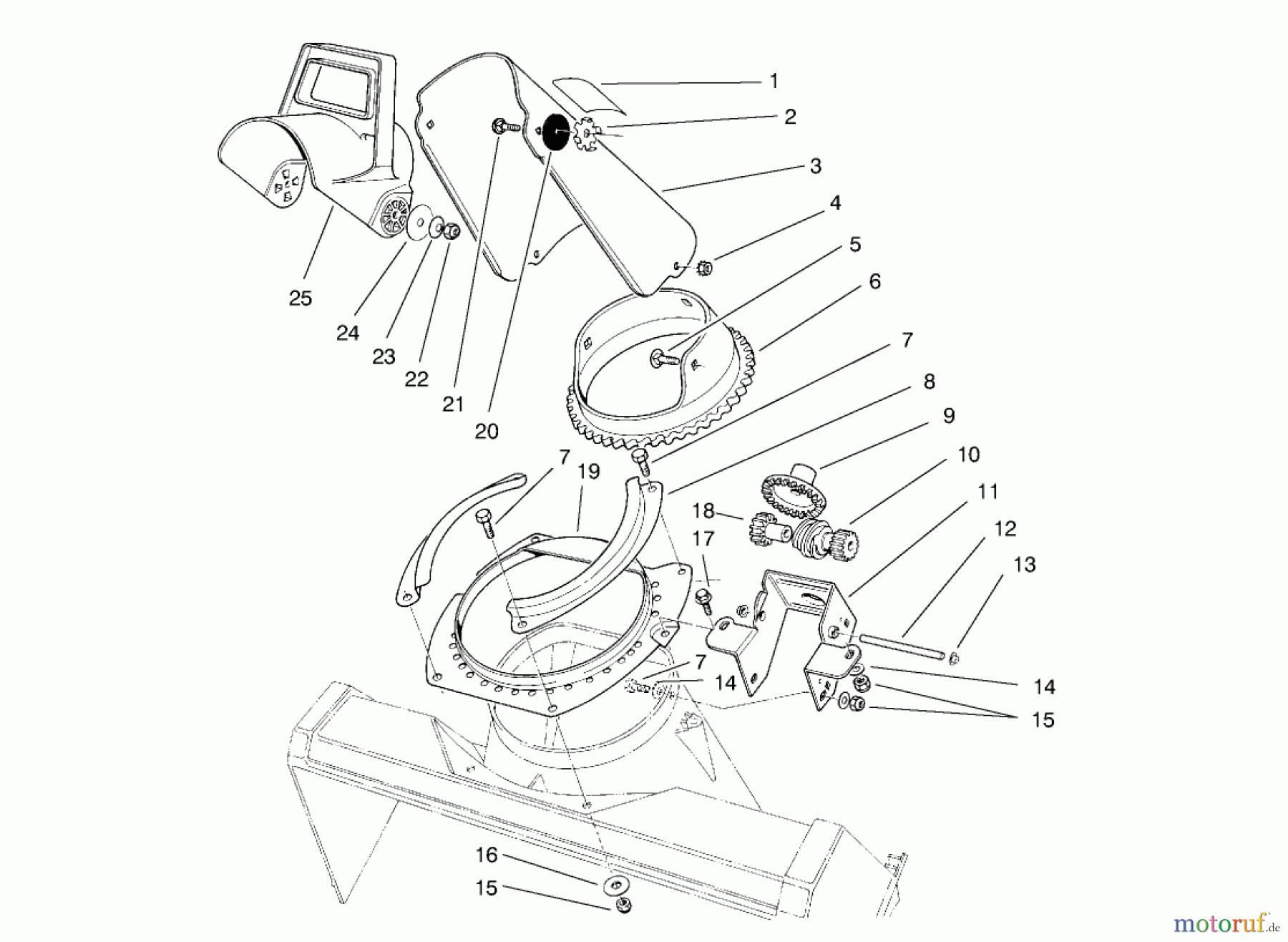 1
2
3
4
5
6
7
8
9
10
11
12
13
14
15
25
24
23
22
21
20
7
19
18
17
7
14
16
15
motoruf.de