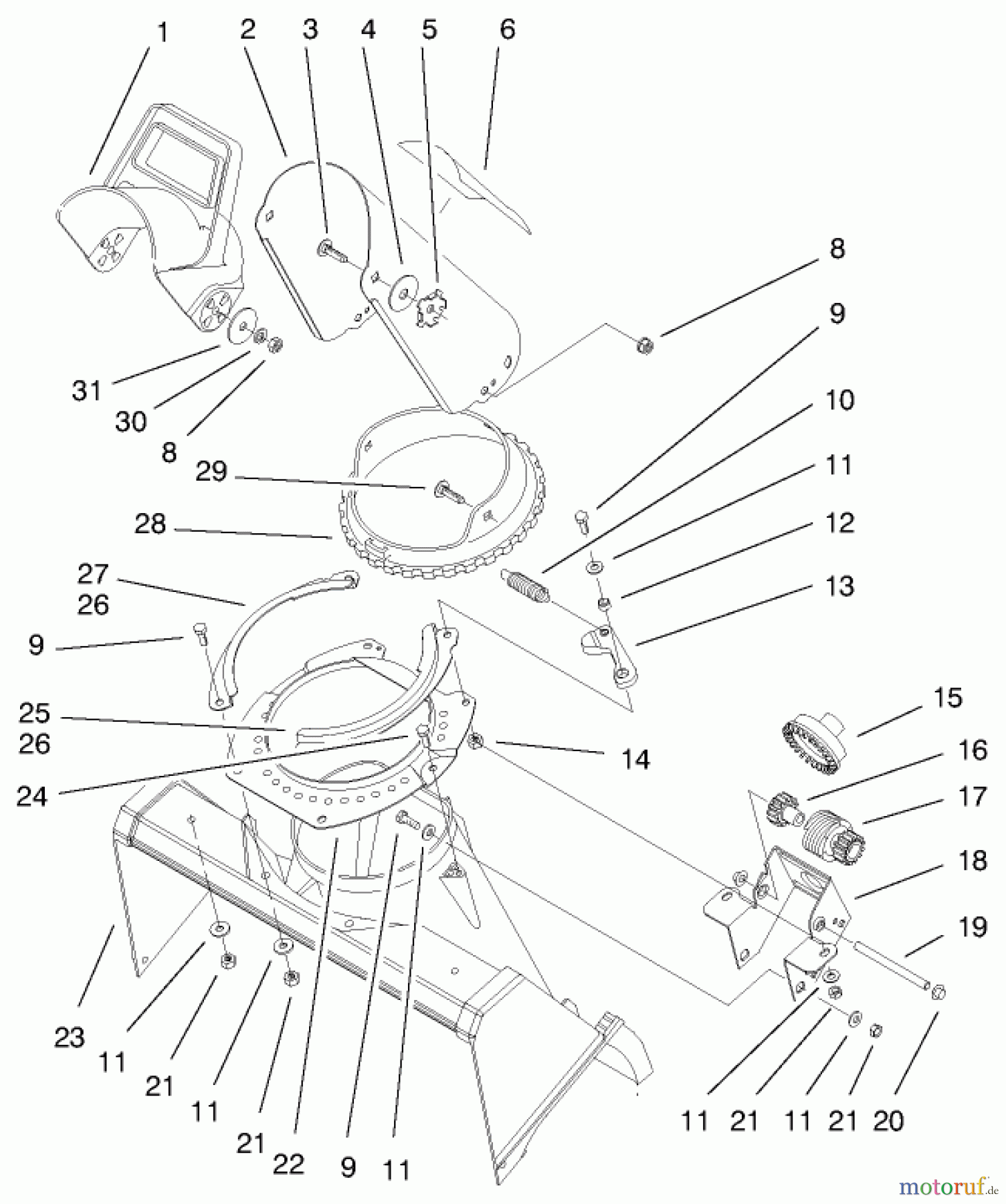 1 2 3 4 5 6

8

9

10

11

12

13

31

30

8

29

28

27
26

9

25
26

24

14

15

16

17

18

19

23

11

21

11

21

22

9

11

11 21 11 21 20

motoruf.de