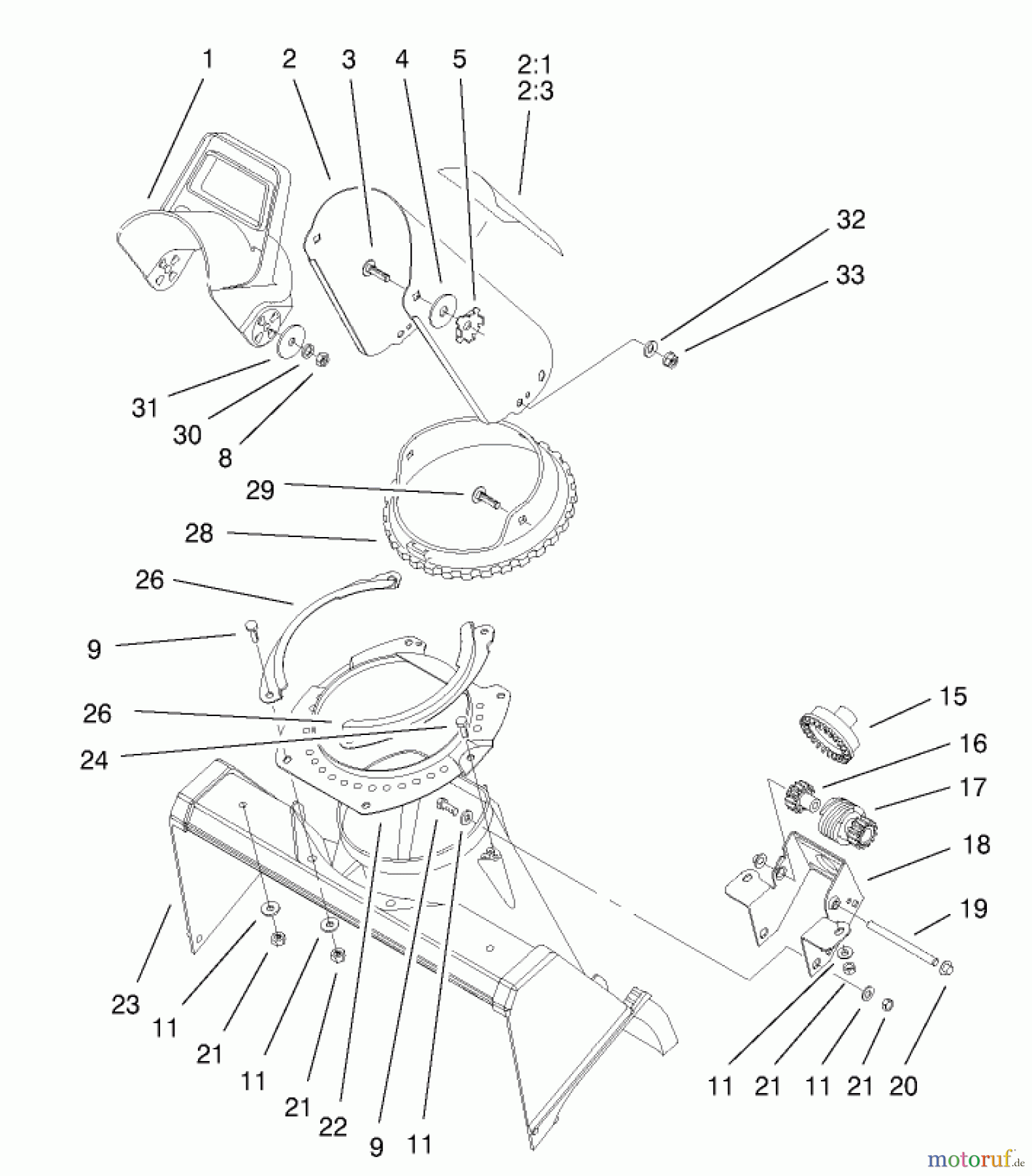 1
2
3
4
5
2:1
2:3
32
33
31
30
8
29
28
26
9
26
24
15
16
17
18
19
23
11
21
11
21
22
9
11
11
21
11
21
20
motoruf.de