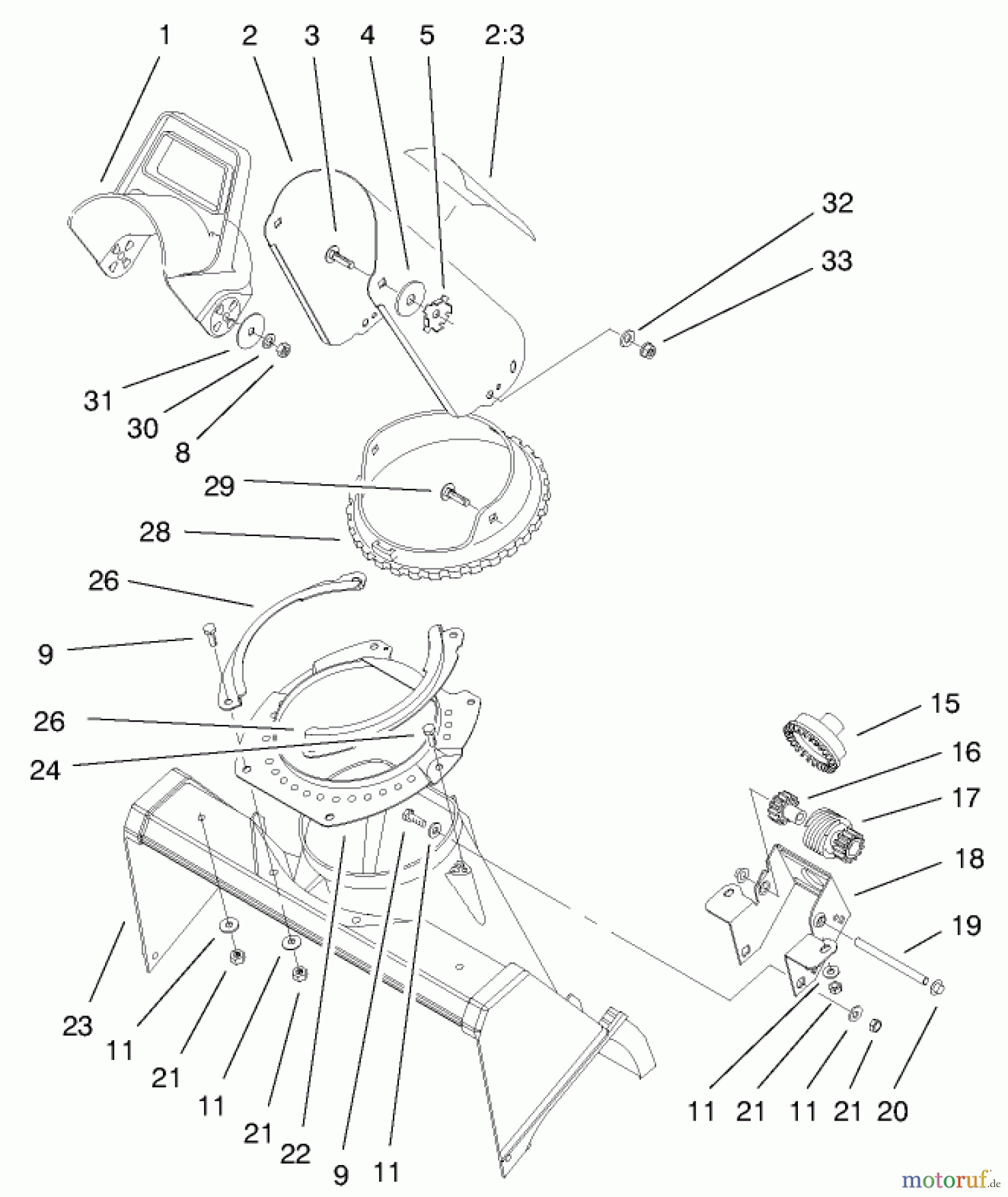 1 2 3 4 5 2:3

32

33

31

30

8

29

28

26

9

26

24

15

16

17

18

19

23

11

21

11

21

22

9

11

11 21 11 21 20

motoruf.de