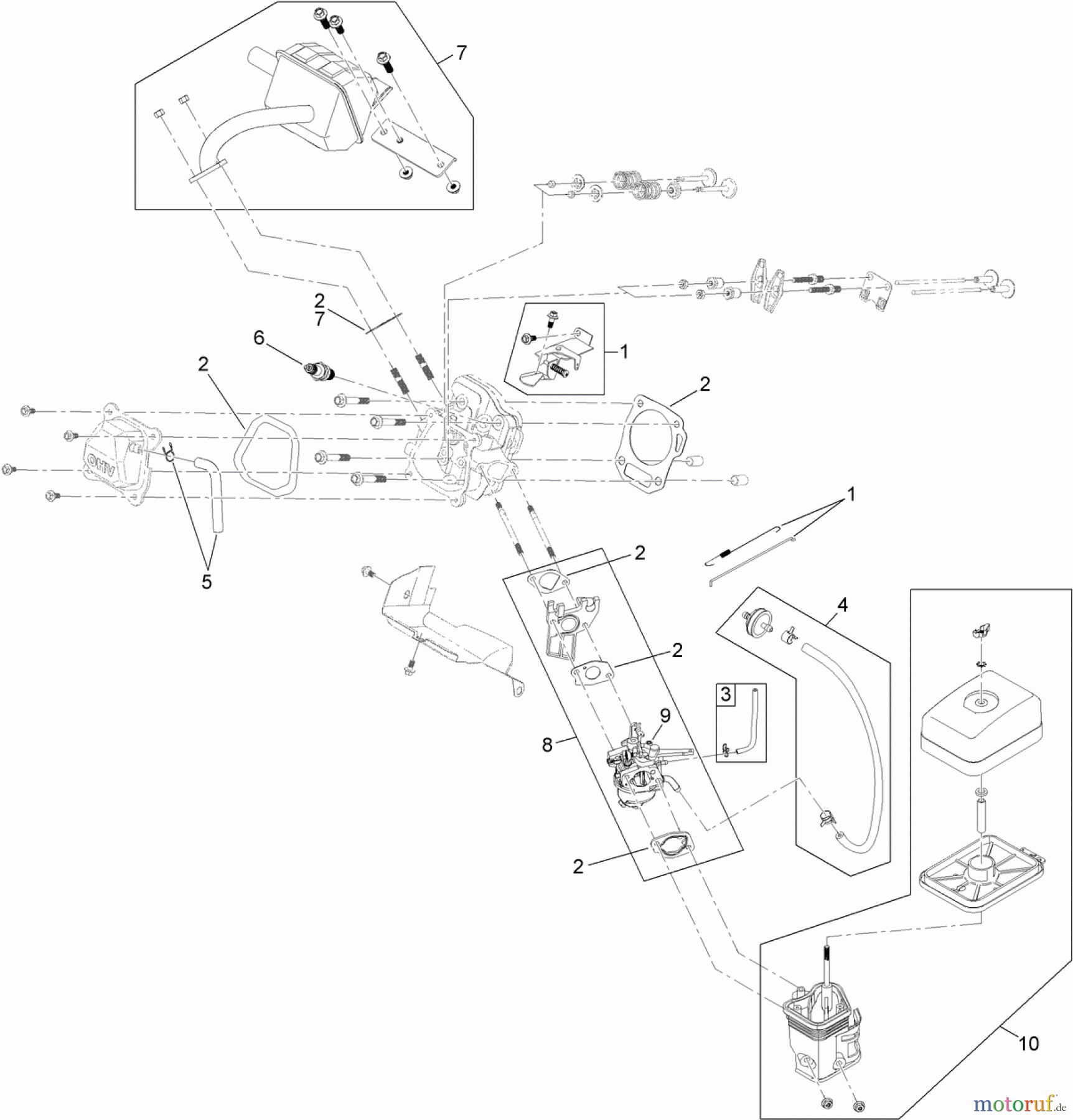 7

2
7

6

2

1

2

OHV

5

1

2

4

2

3

9

8

2

10

motoruf.de