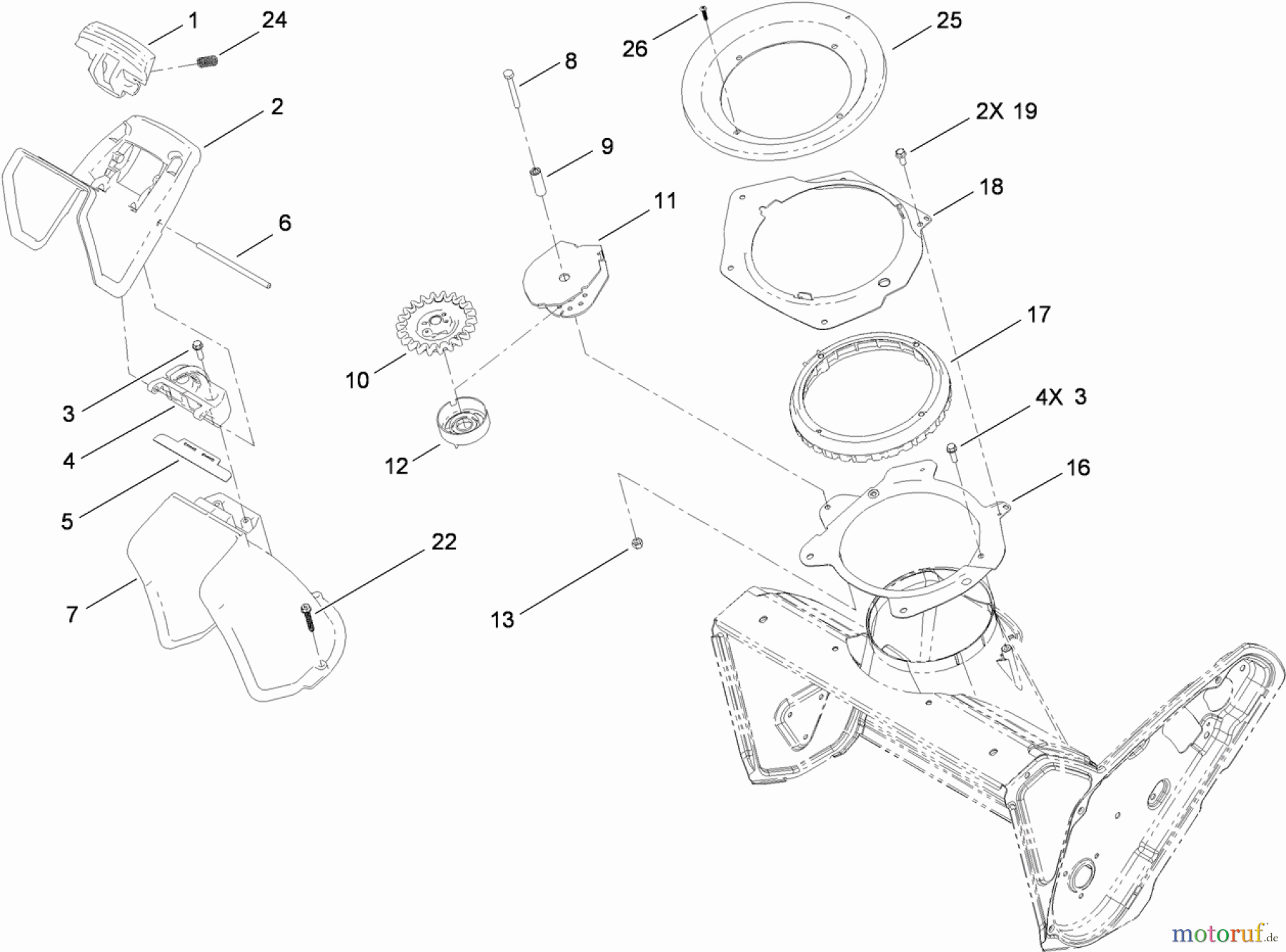 1
24
2
6
3
4
5
7
22
8
9
11
10
12
13
26
25
2X 19
18
17
4X 3
16
motoruf.de