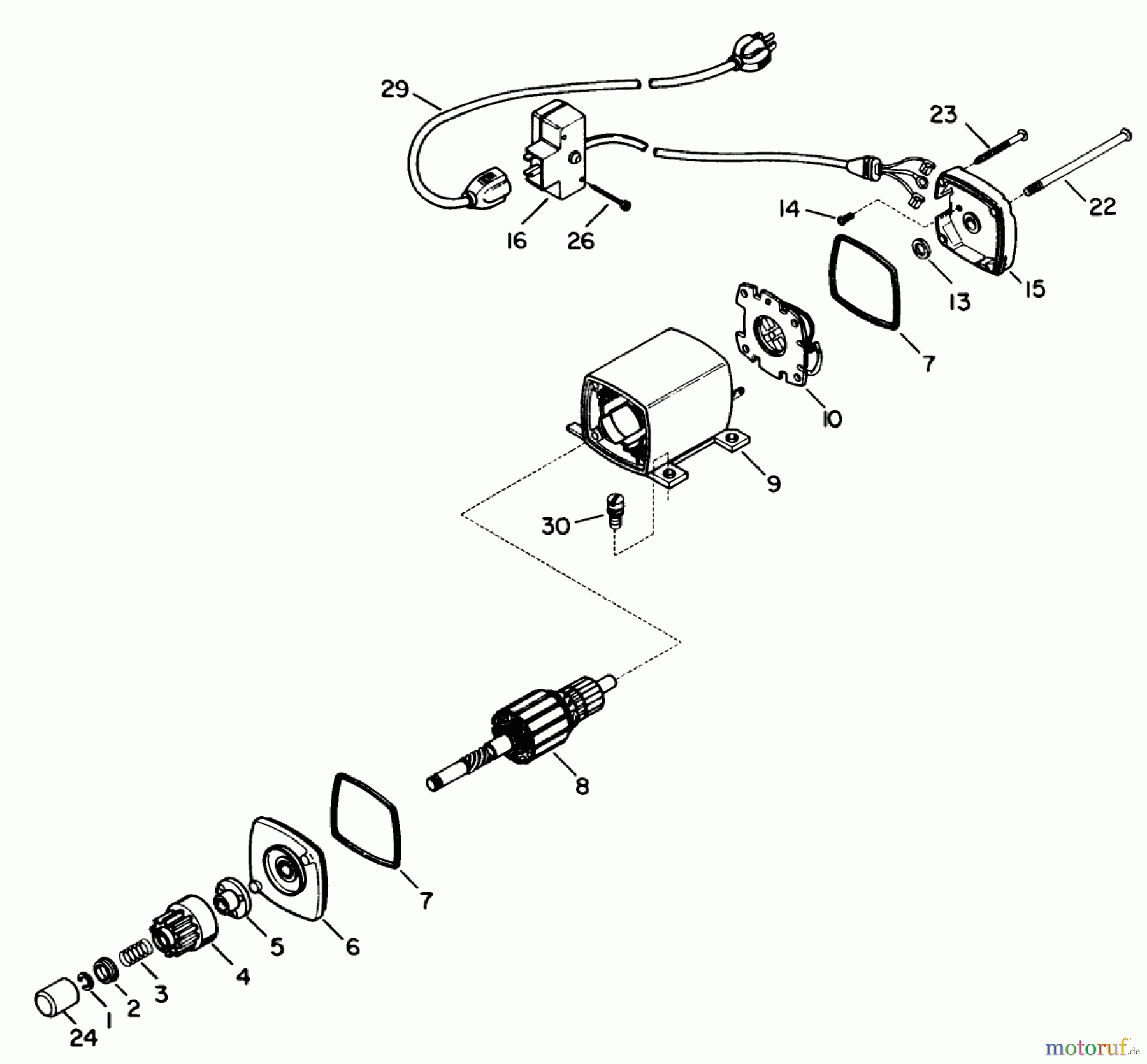 29
23
22
14
16
26
13
15
7
10
9
30
8
7
6
5
4
3
2
1
24
motoruf.de