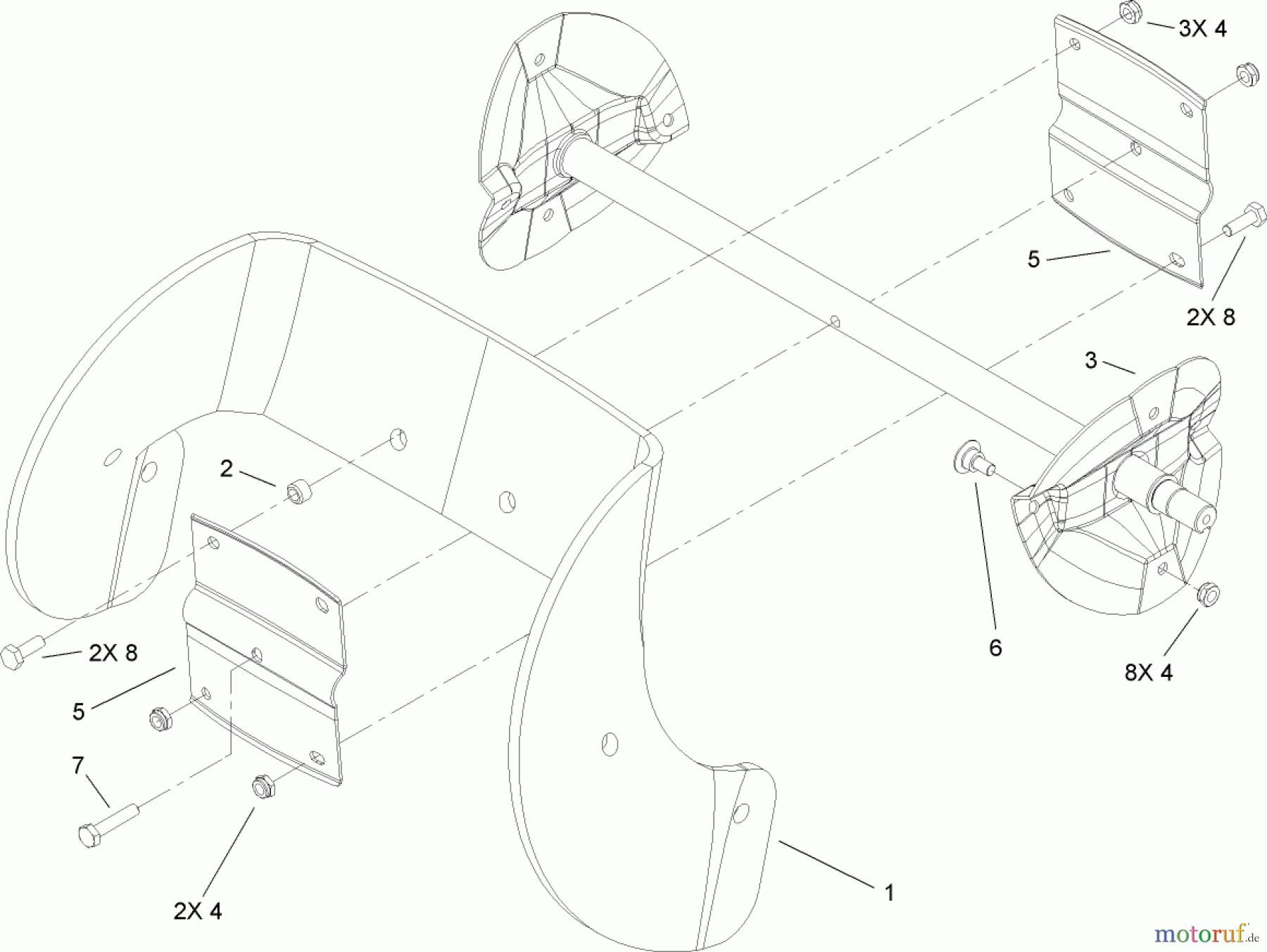 3X 4
5
2X 8
3
2
6
8X 4
2X 8
5
7
2X 4
1
motoruf.de