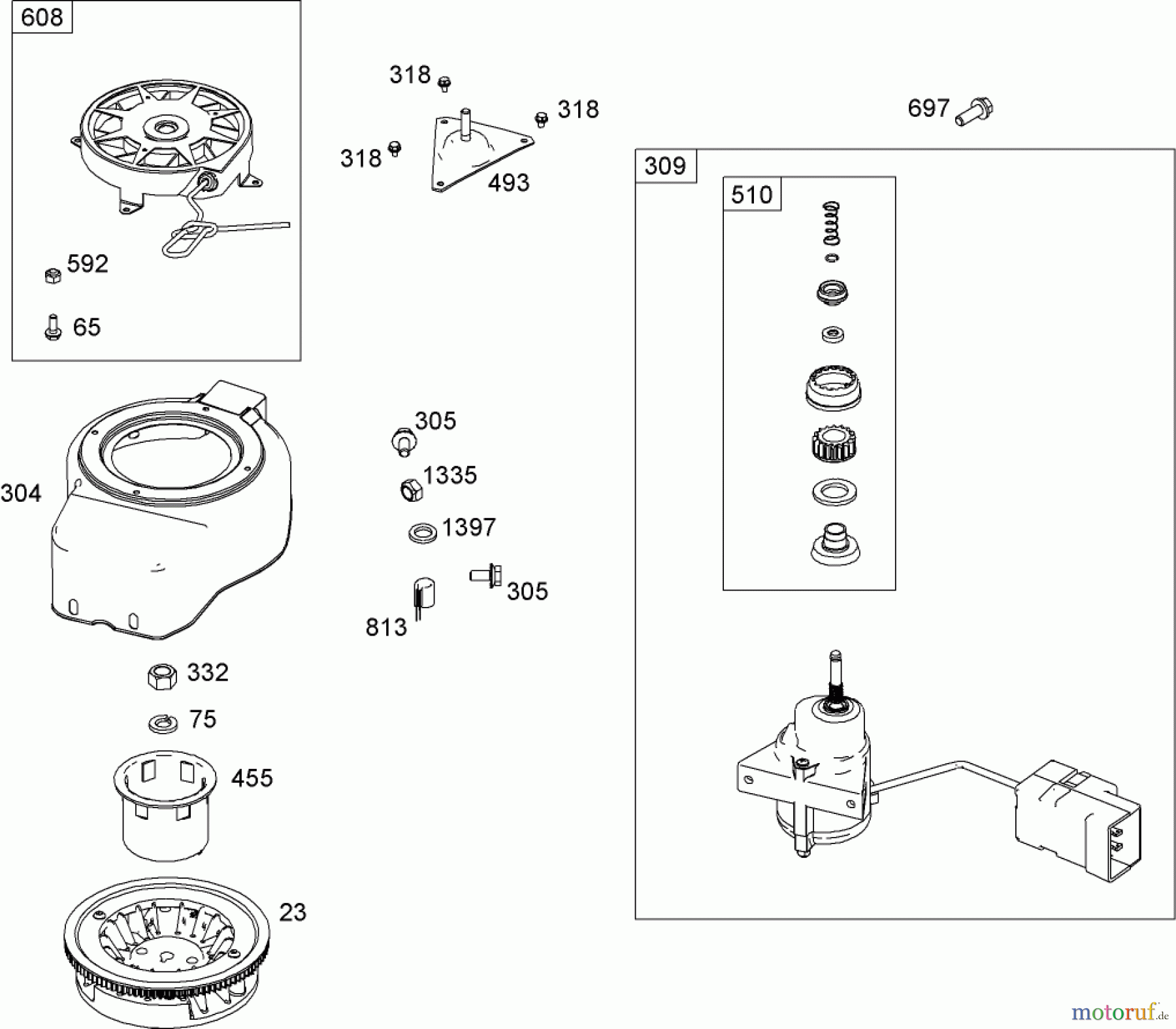 608

592

65

318

318

318

493

697

309

510

304

305

1335

1397

305

813

332

75

455

23

motoruf.de