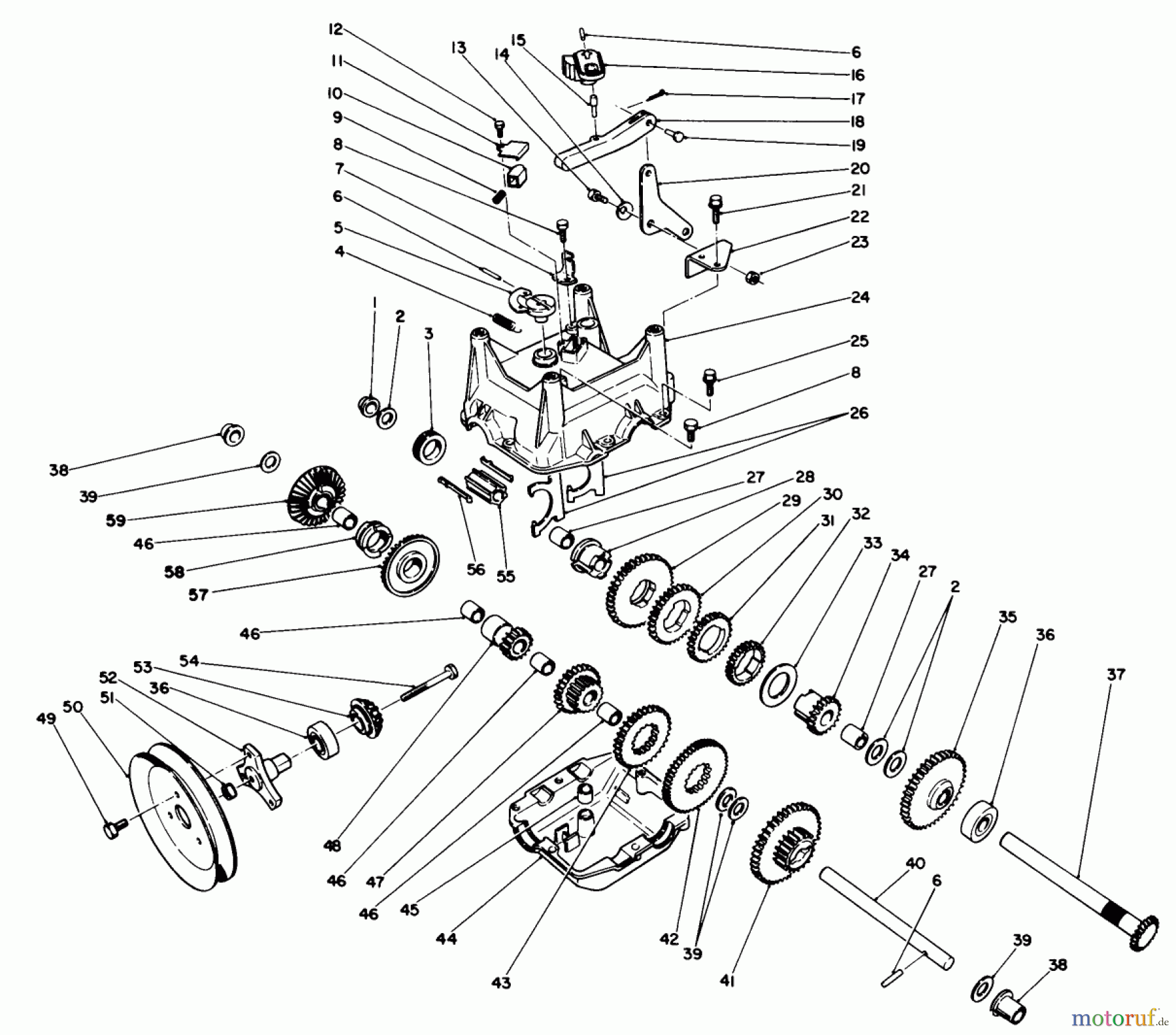 12
11
10
9
8
7
6
5
4
13
14
15
6
16
17
18
19
20
21
22
23
24
25
8
26
1
2
3
38
39
59
46
58
57
56
55
27
28
29
30
31
32
33
34
27
2
35
36
37
46
54
53
52
36
51
50
49
48
46
47
46
45
44
43
42
39
41
40
6
39
38
motoruf.de