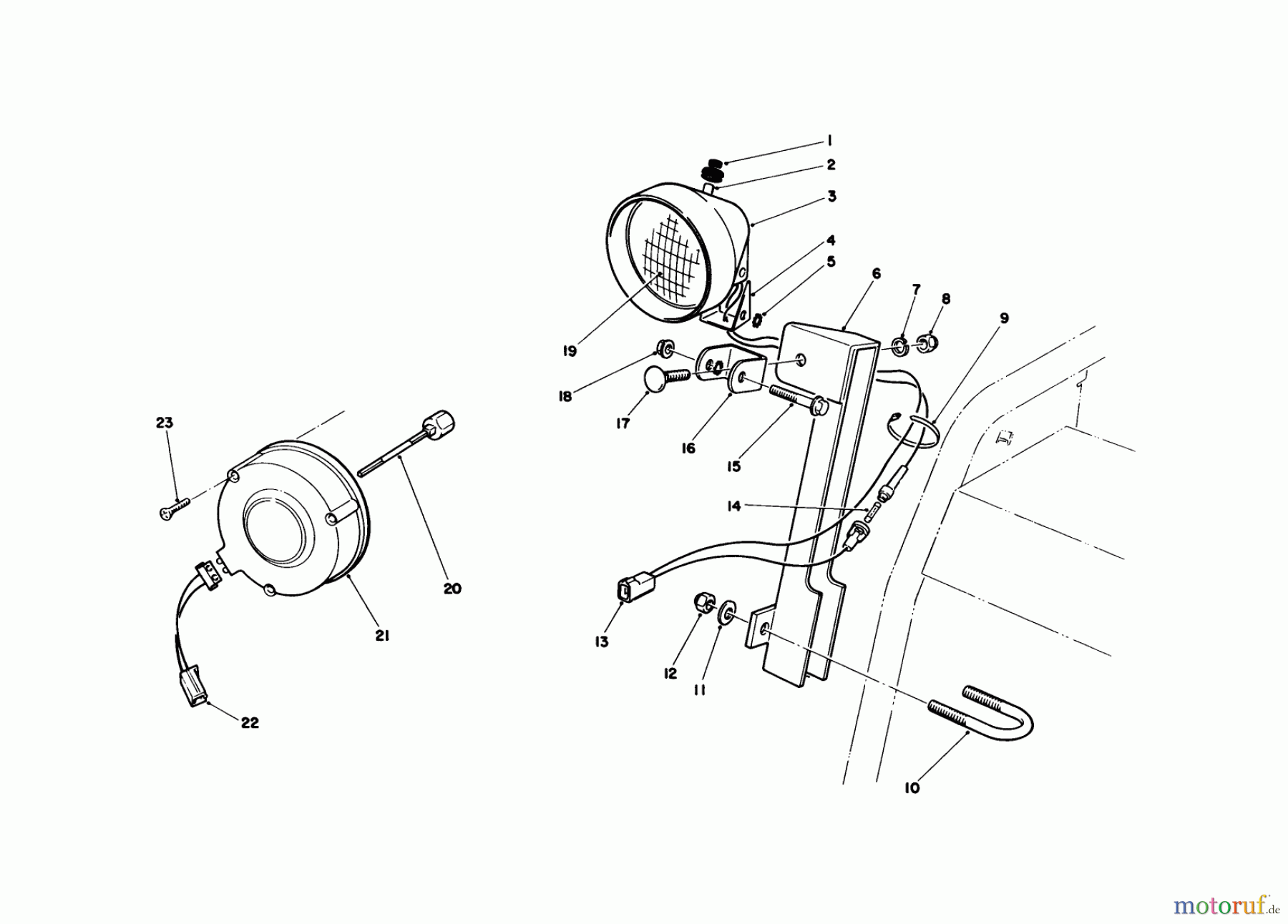 1
2
3
4
5
6
7
8
9
19
18
17
16
15
14
13
12
11
10
23
20
21
22
motoruf.de