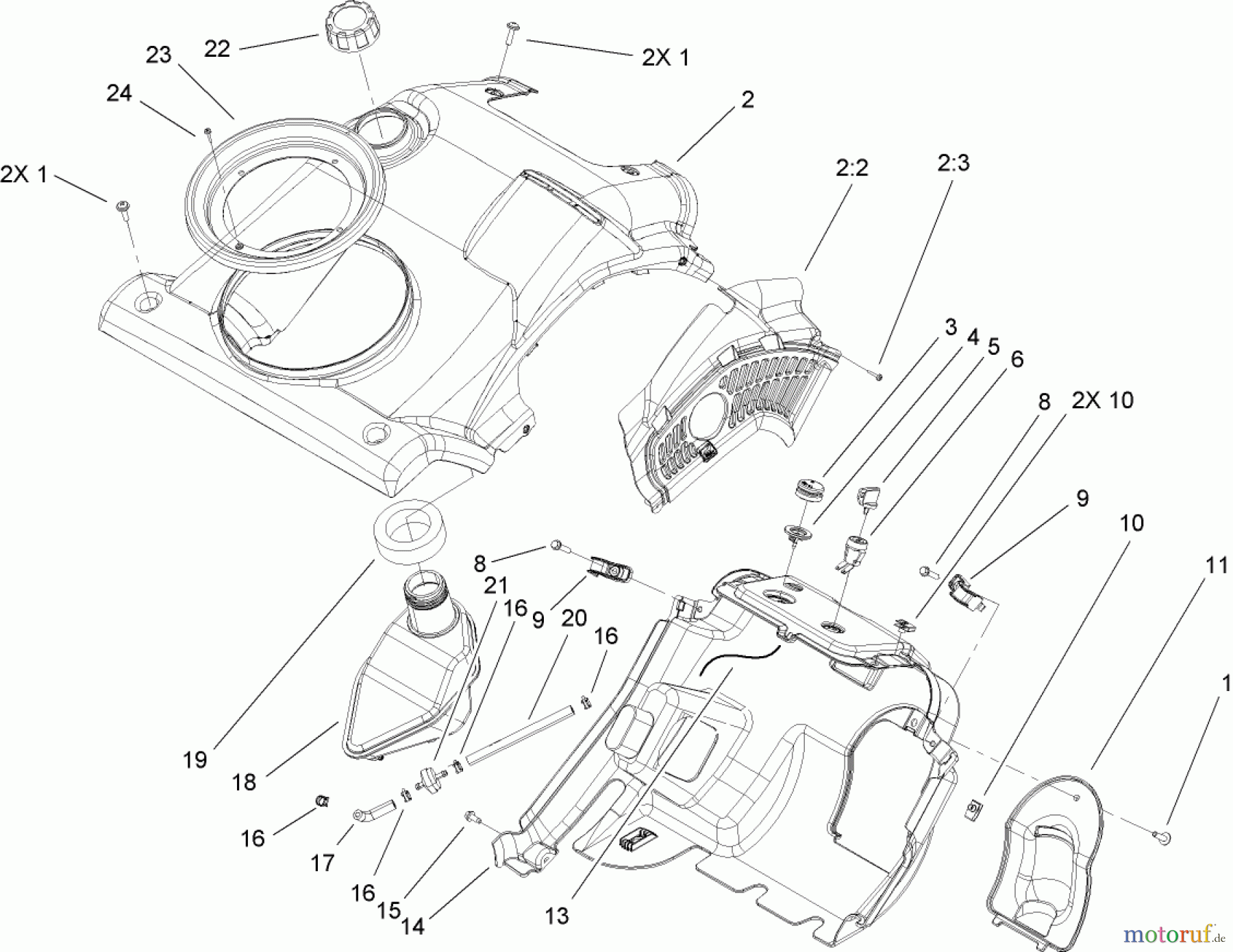 22
2X 1
23
24
2
2X 1
2:2
2:3
3
4
5
6
8
2X 10
9
10
11
1
8
21
16
9
20
16
19
18
16
17
16
15
14
13
motoruf.de