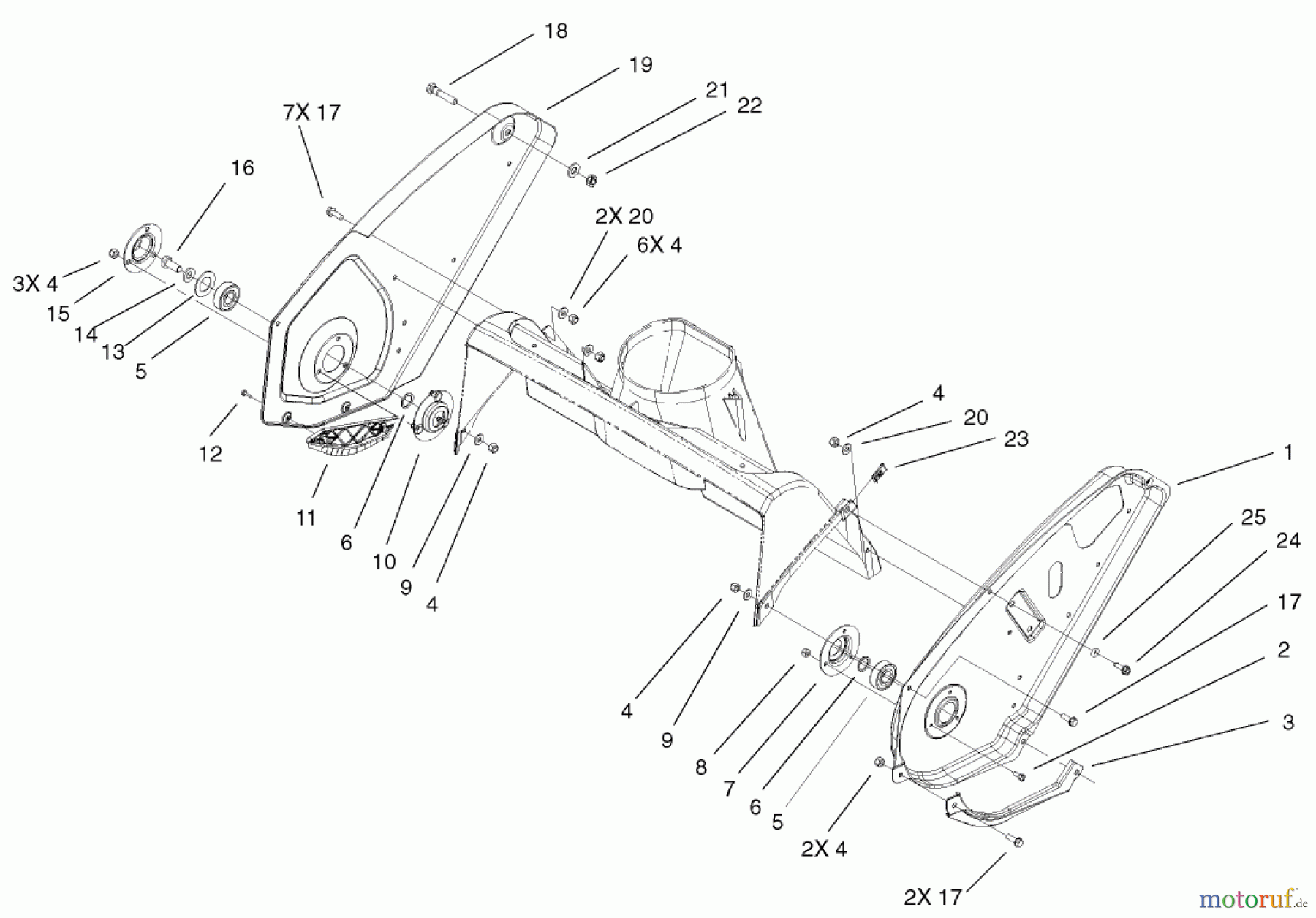 18
19
21
22
7X 17
16
2X 20
6X 4
3X 4
15
14
13
5
12
11
6
10
9
4
4
20
23
1
25
24
17
2
3
4
9
8
7
6
5
2X 4
2X 17
motoruf.de