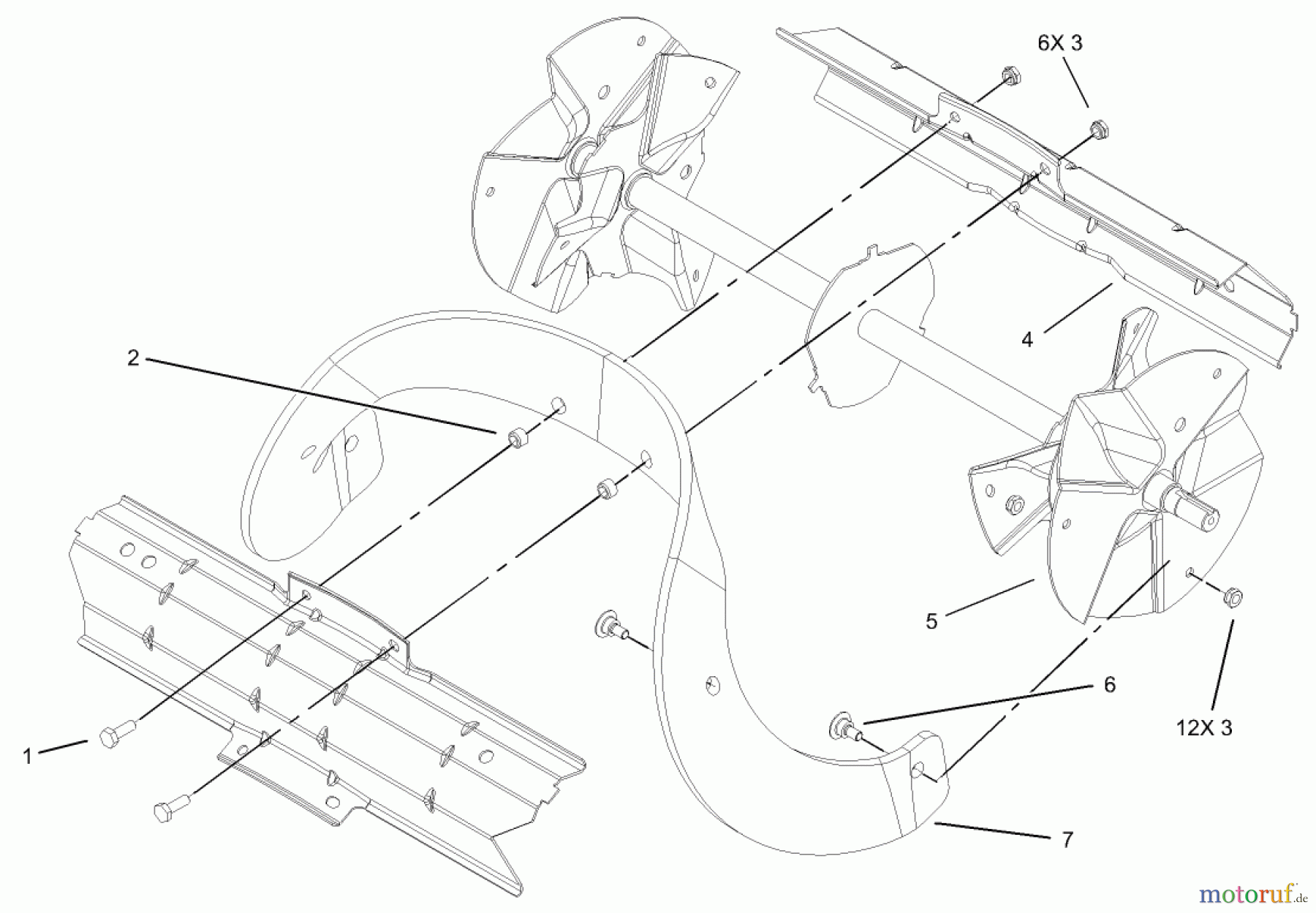 6X 3

4

2

5

6

12X 3

1

7

motoruf.de