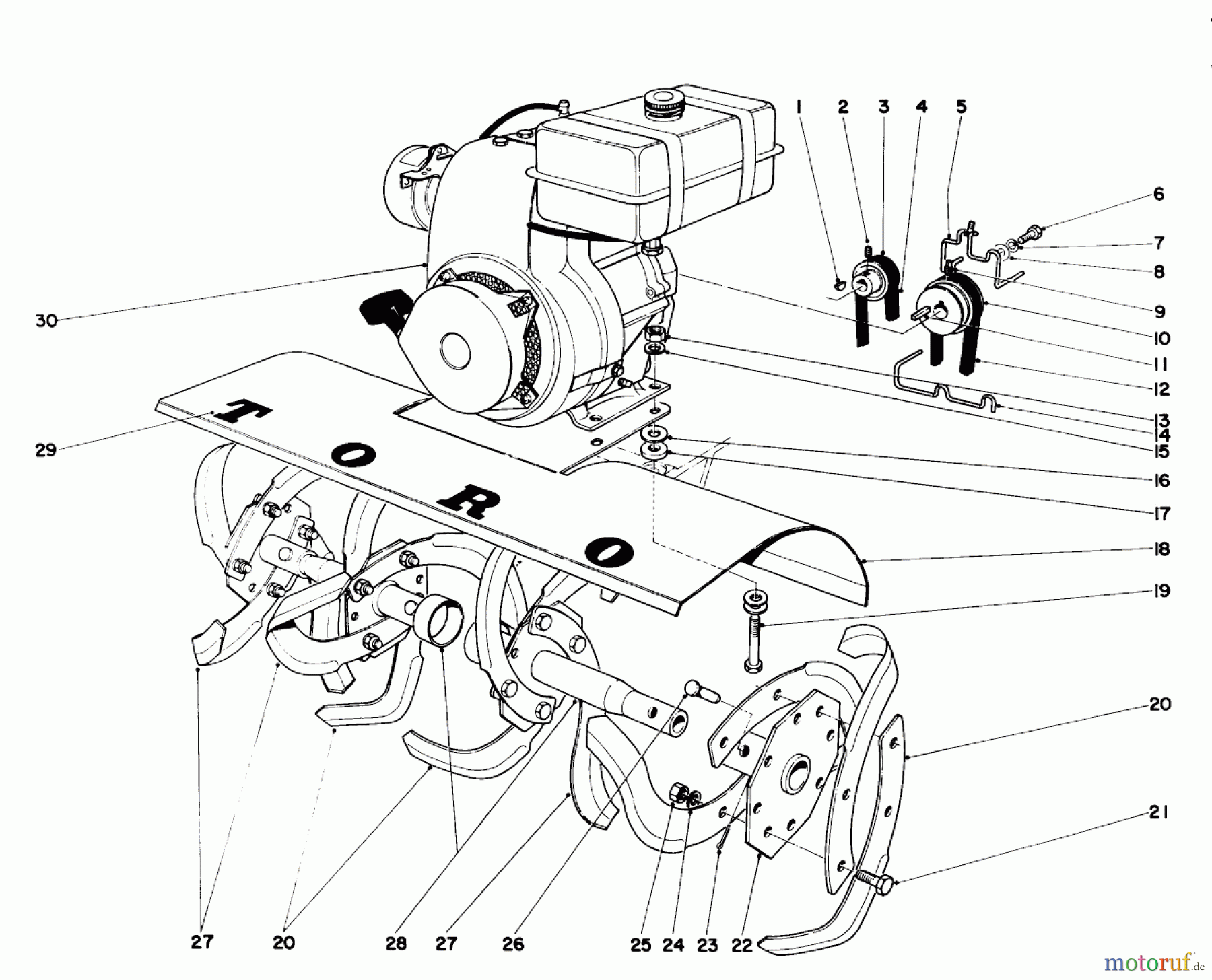 1 2 3 4 5

6

7

8

9

10

11

12

13

14

15

16

17

18

19

20

21

30

29

TORO

27 20 28 27 26 25 24 23 22

motoruf.de