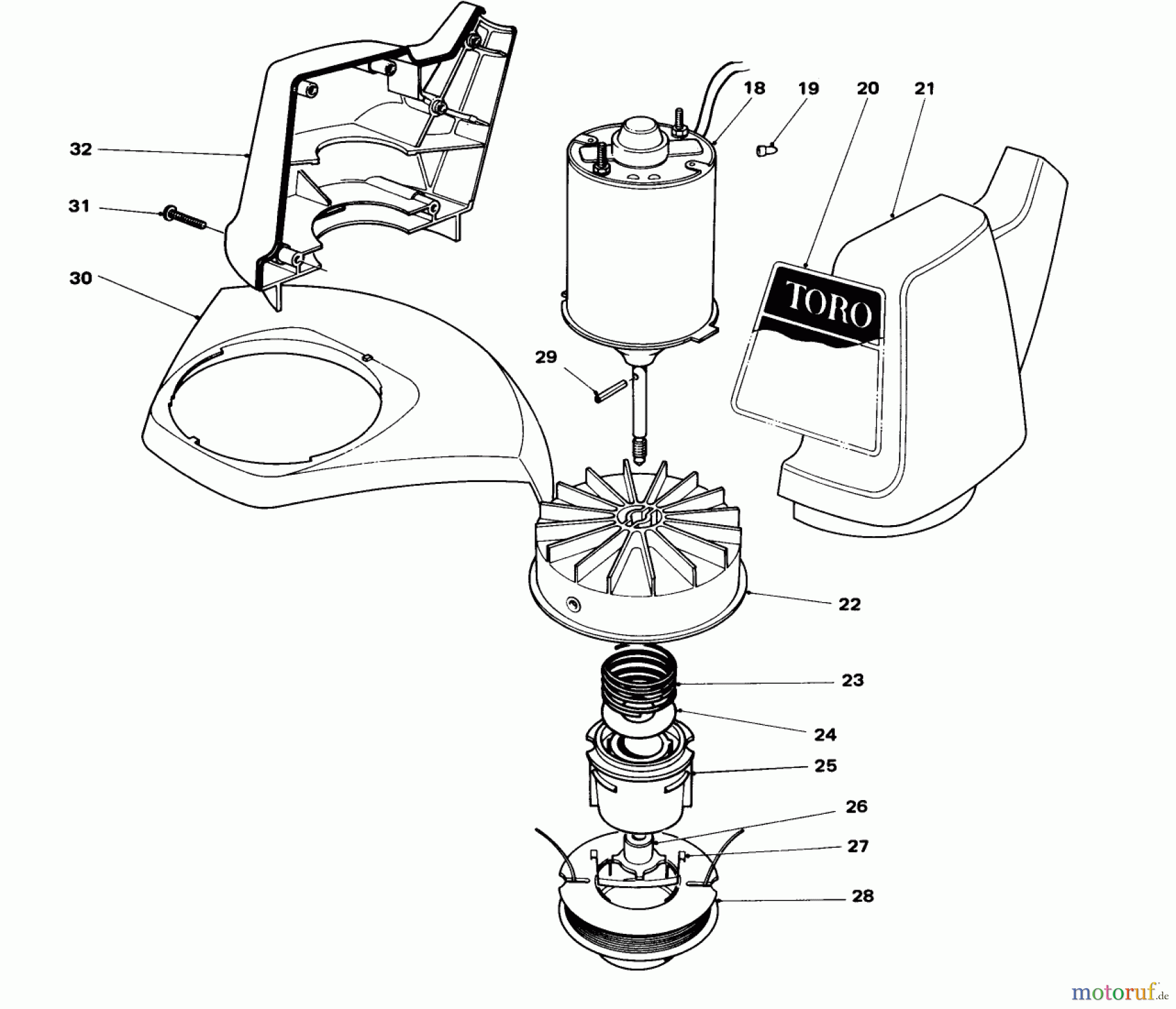 18
19
20
21
32
31
30
TORO
29
22
23
24
25
26
27
28
motoruf.de