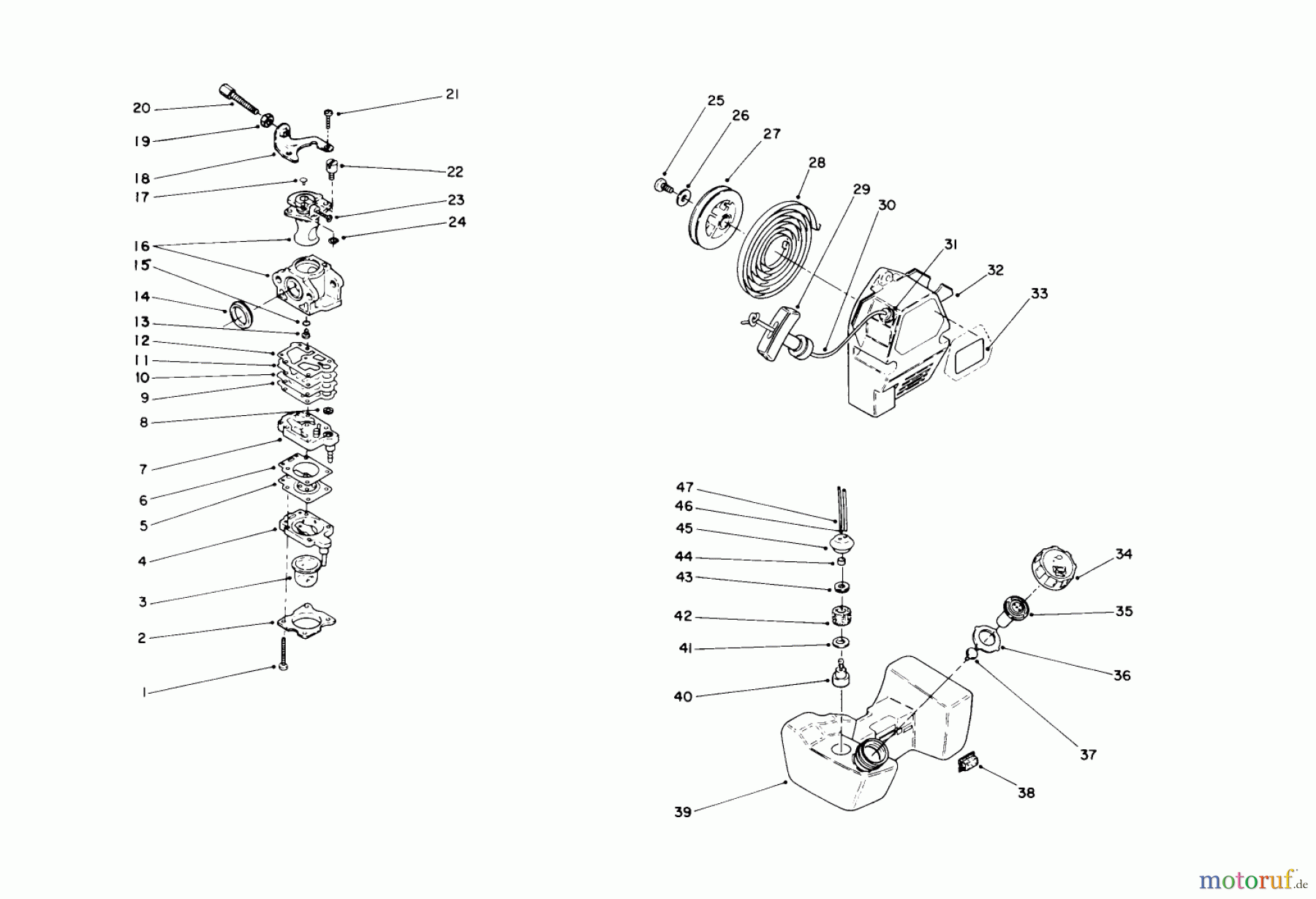 20
19
18
17
16
15
14
13
12
11
10
9
8
7
6
5
4
3
2
1
21
22
23
24
25
26
27
28
29
30
31
32
33
47
46
45
44
43
42
41
40
39
34
35
36
37
38

motoruf.de