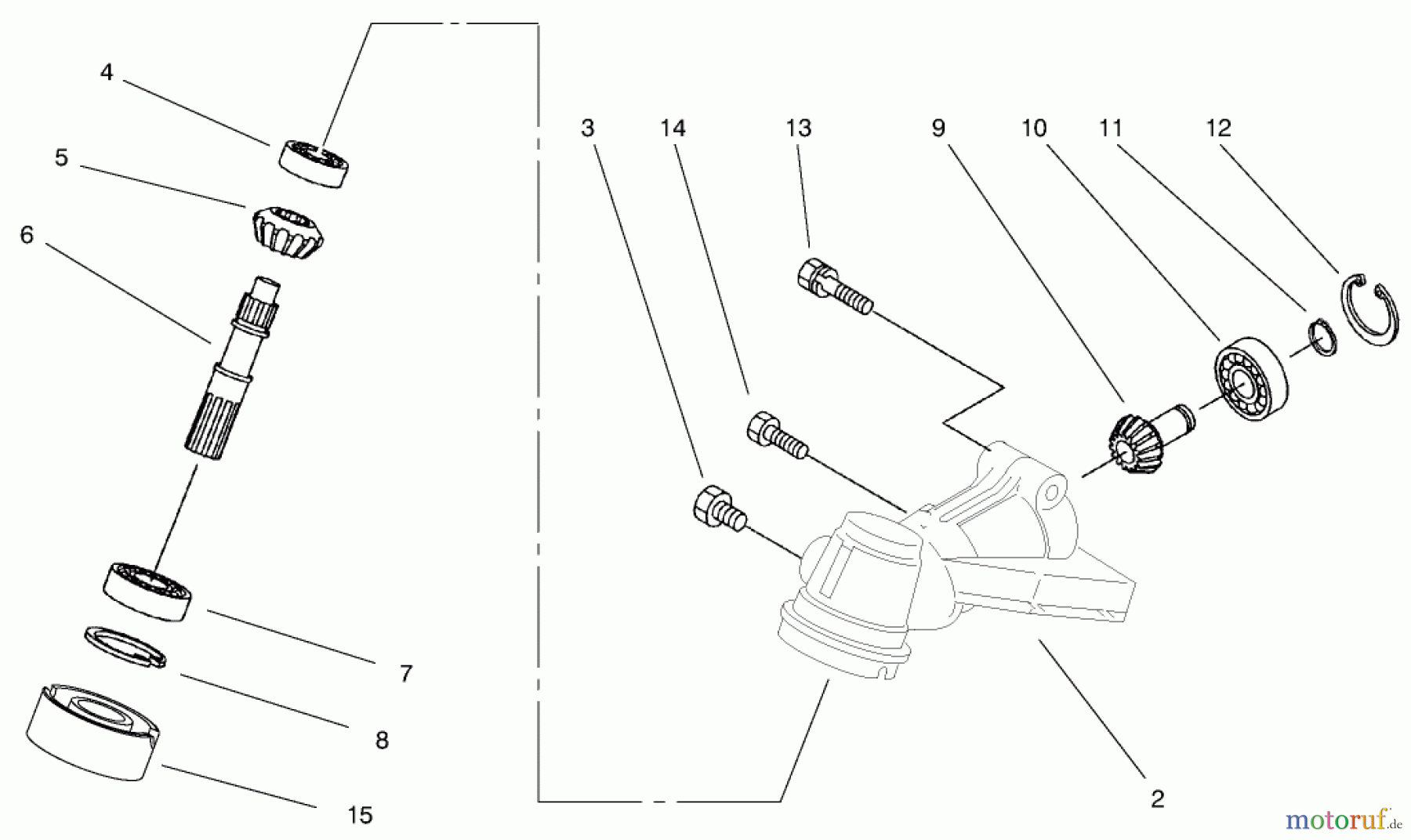 4
5
6
7
8
15
3
14
13
9
10
11
12
2
motoruf.de